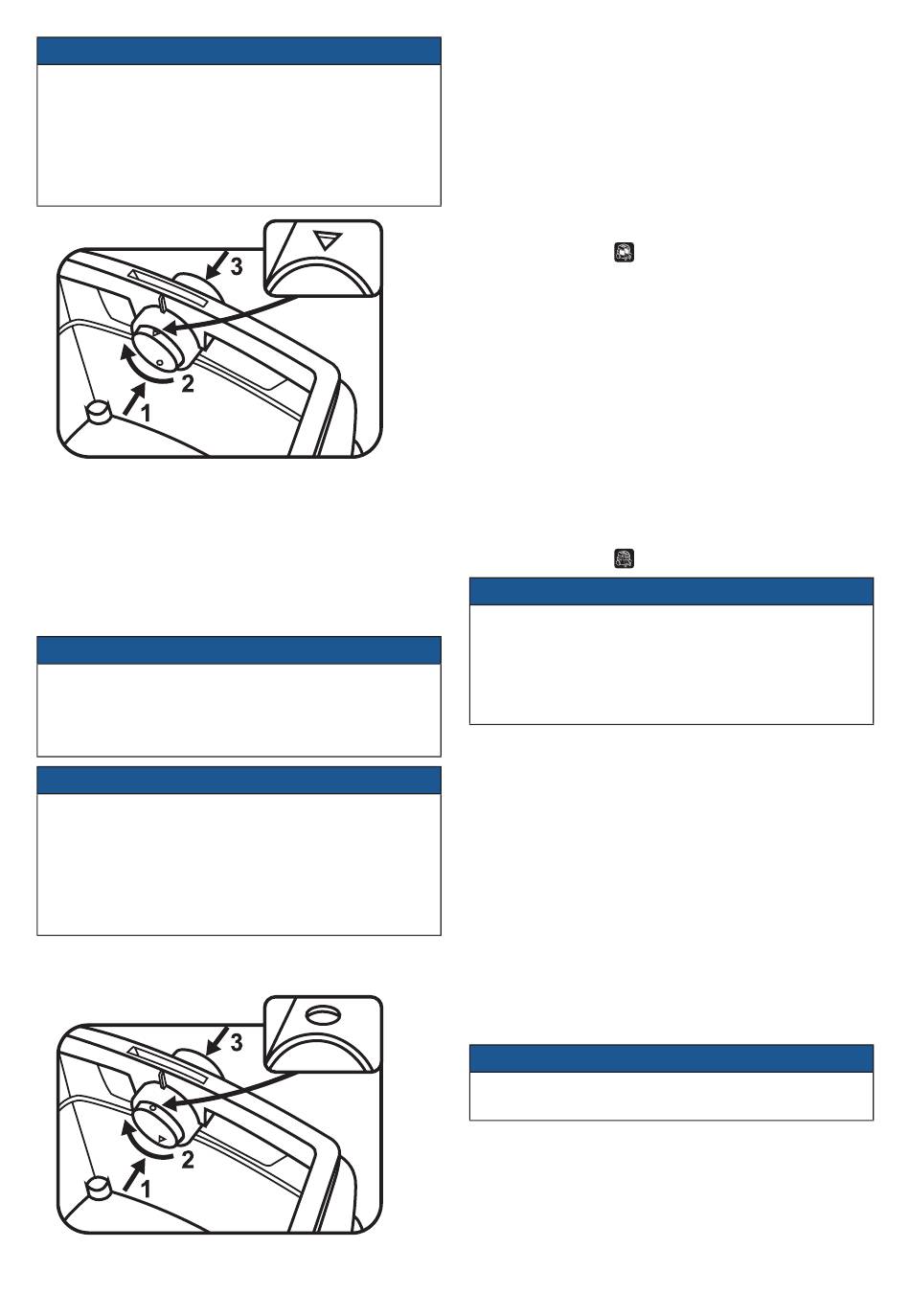 3
2
1

3
2
1