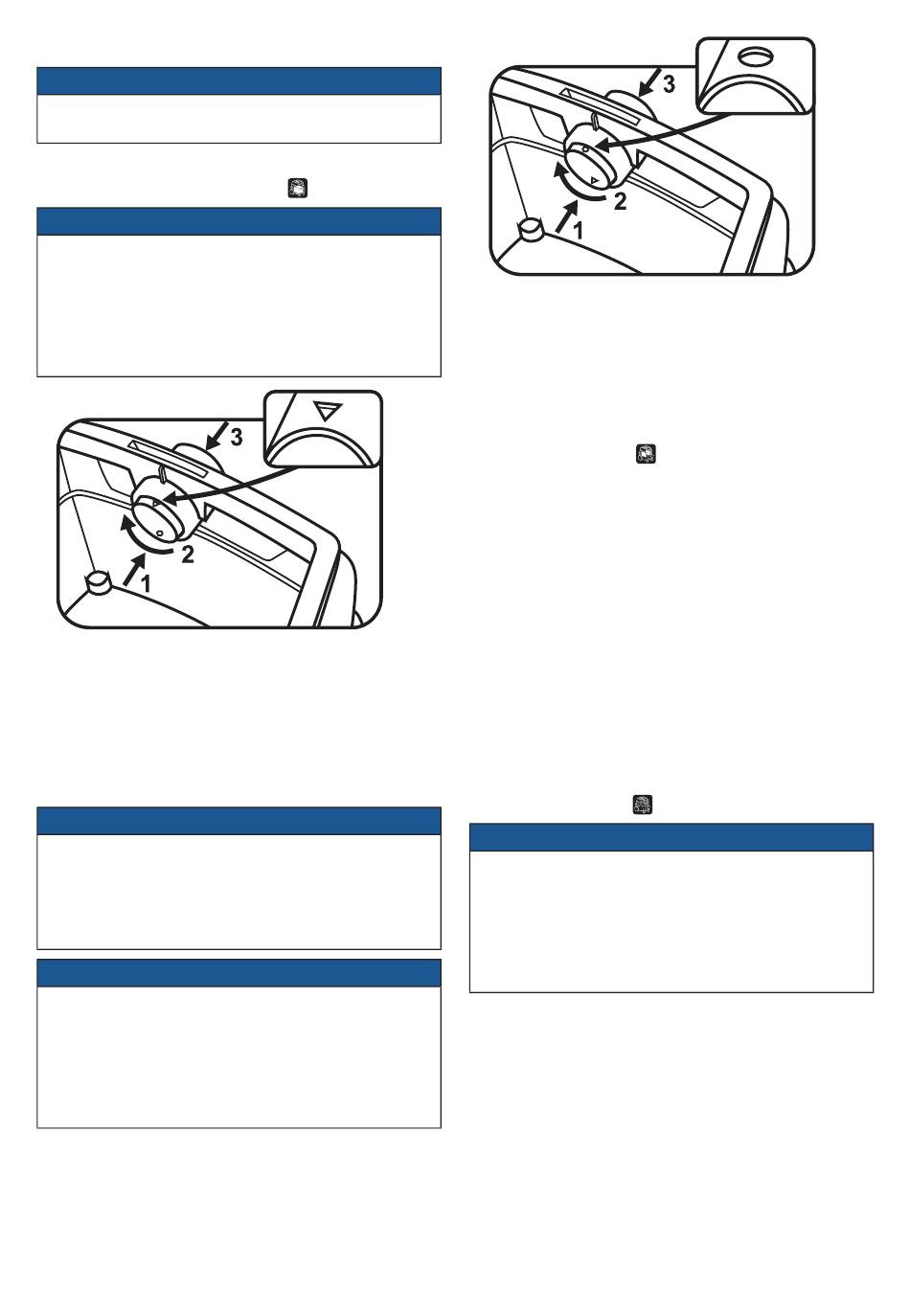 3
2
1

3
2
1