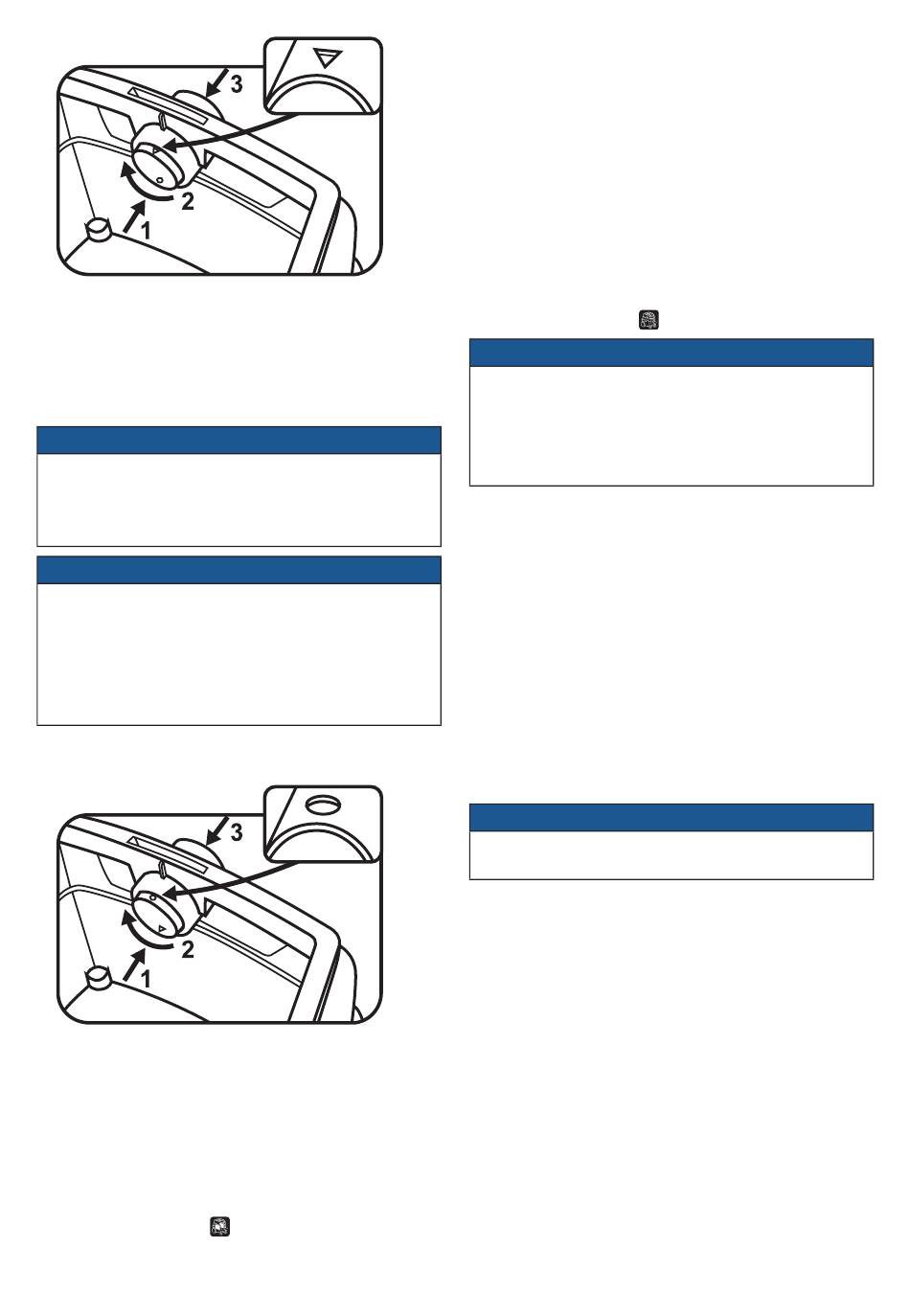 3
2
1

3
2
1