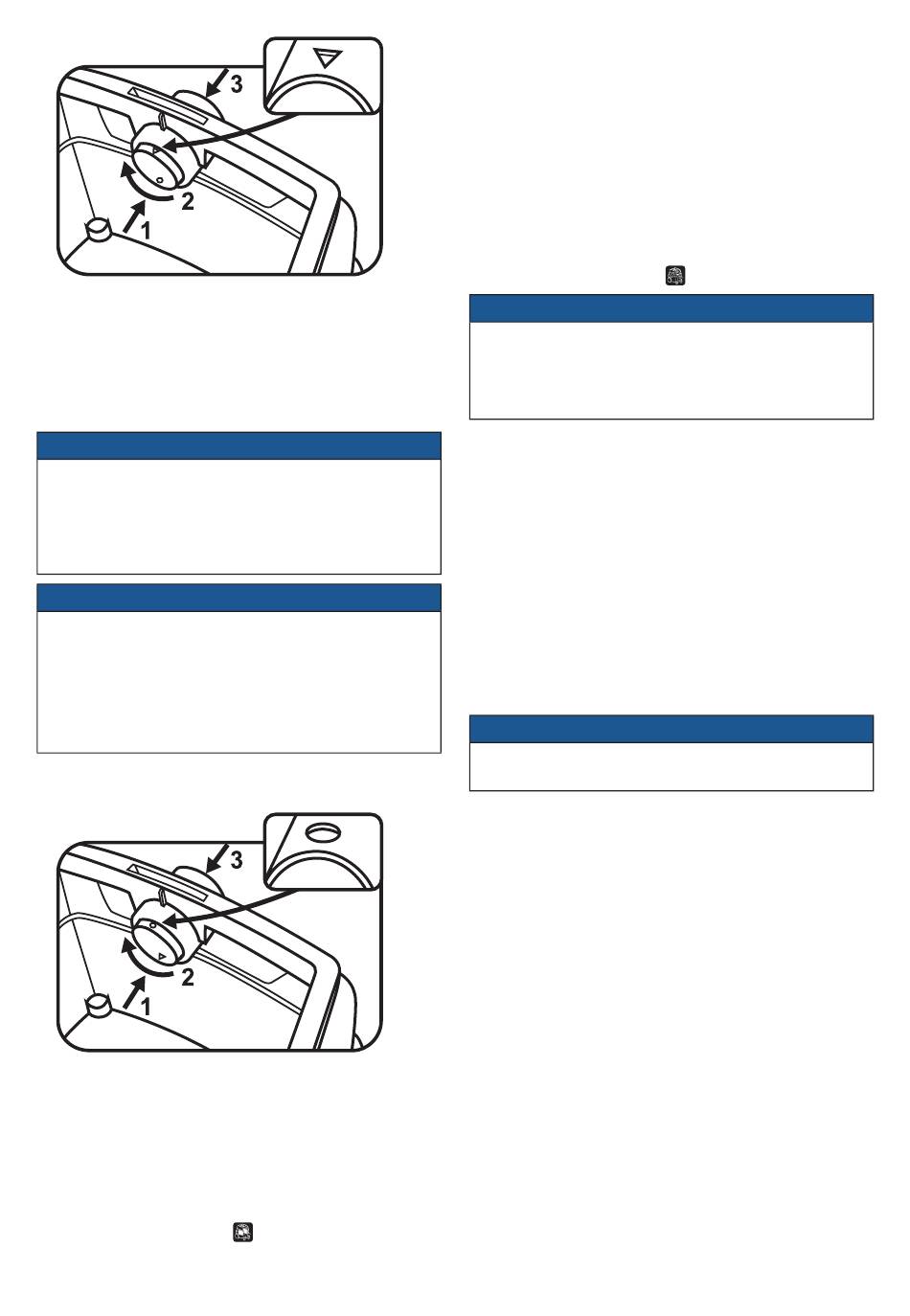 3
2
1

3
2
1