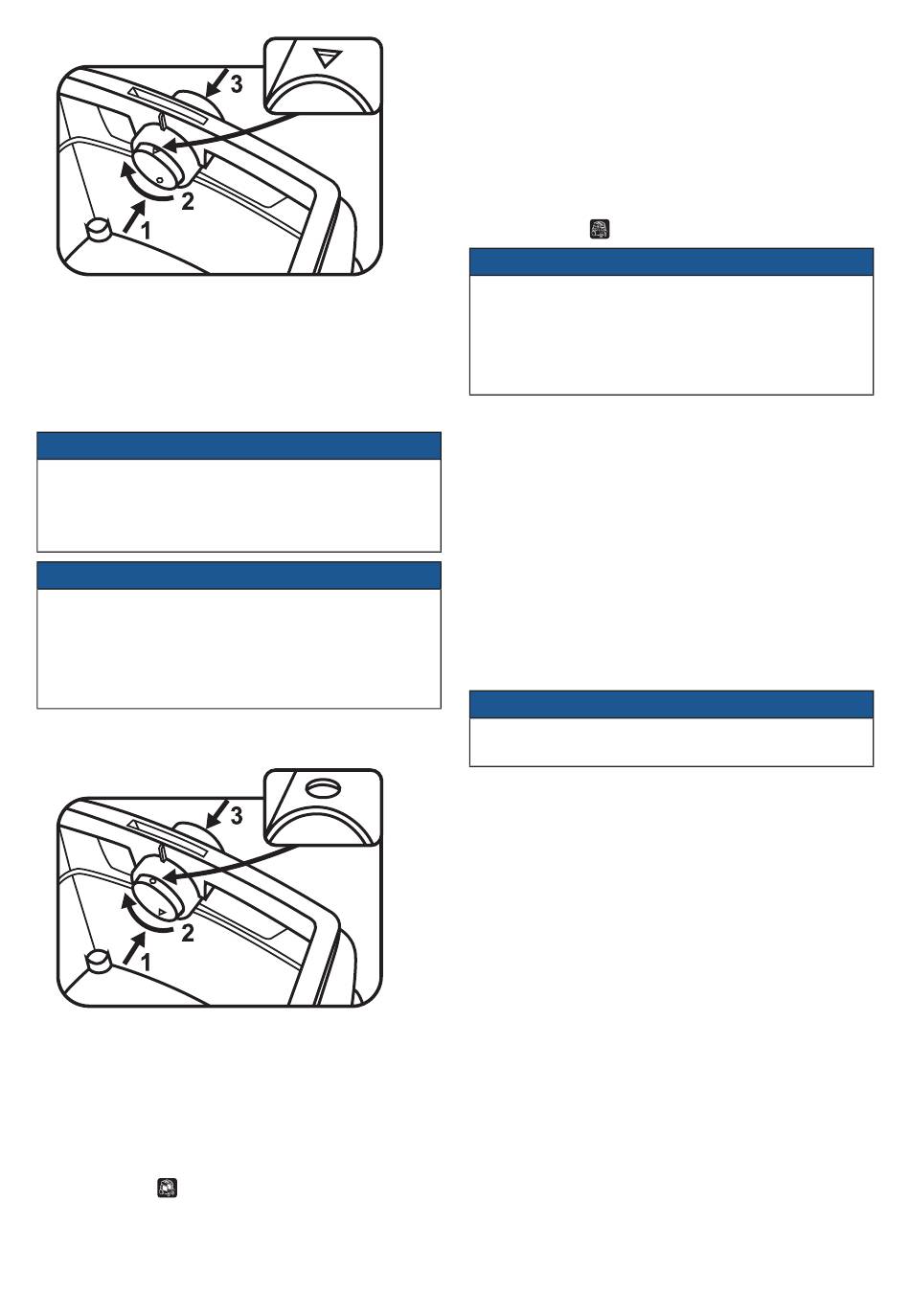 3
2
1

3
2
1