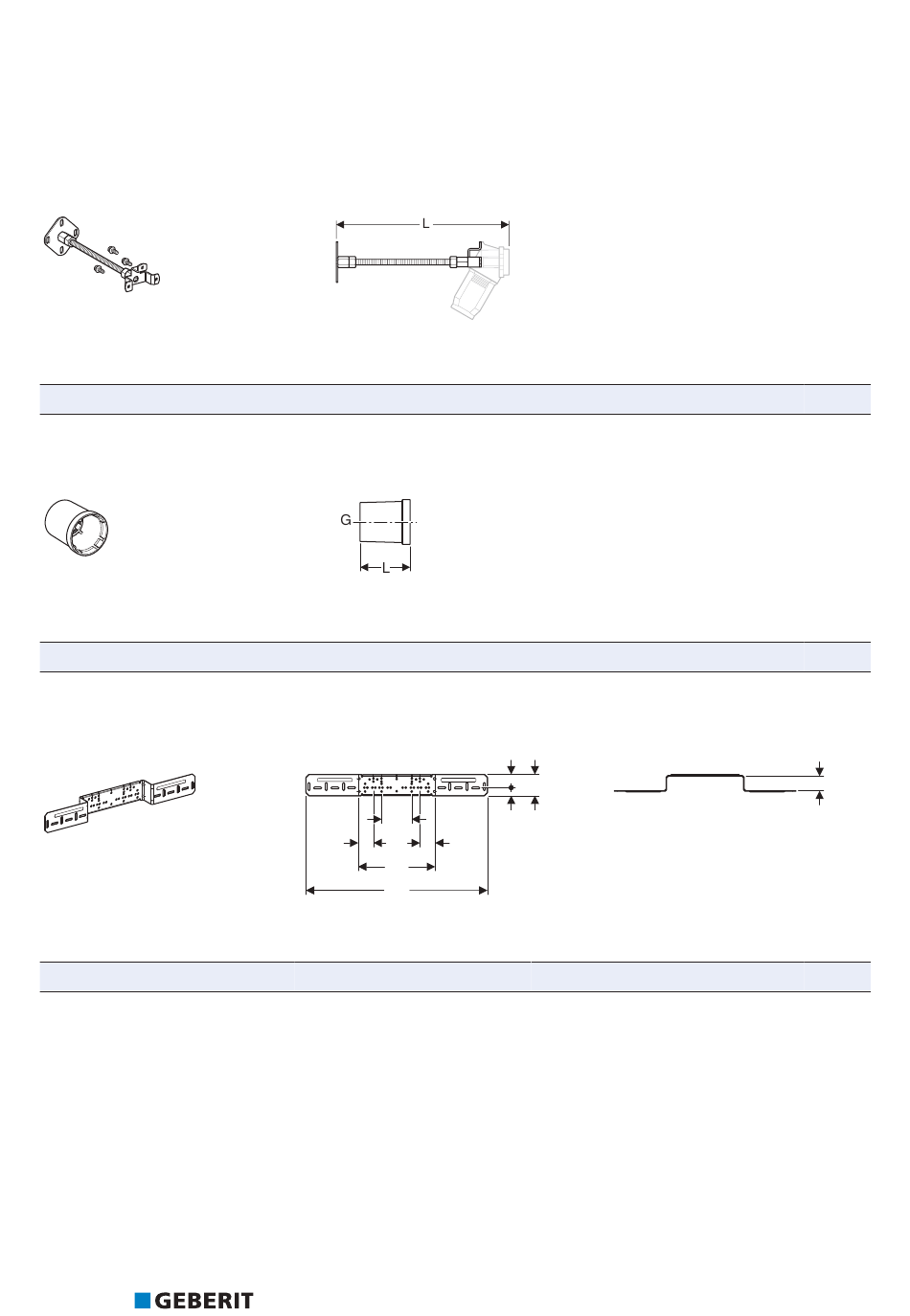 L

G

L

GEBERIT