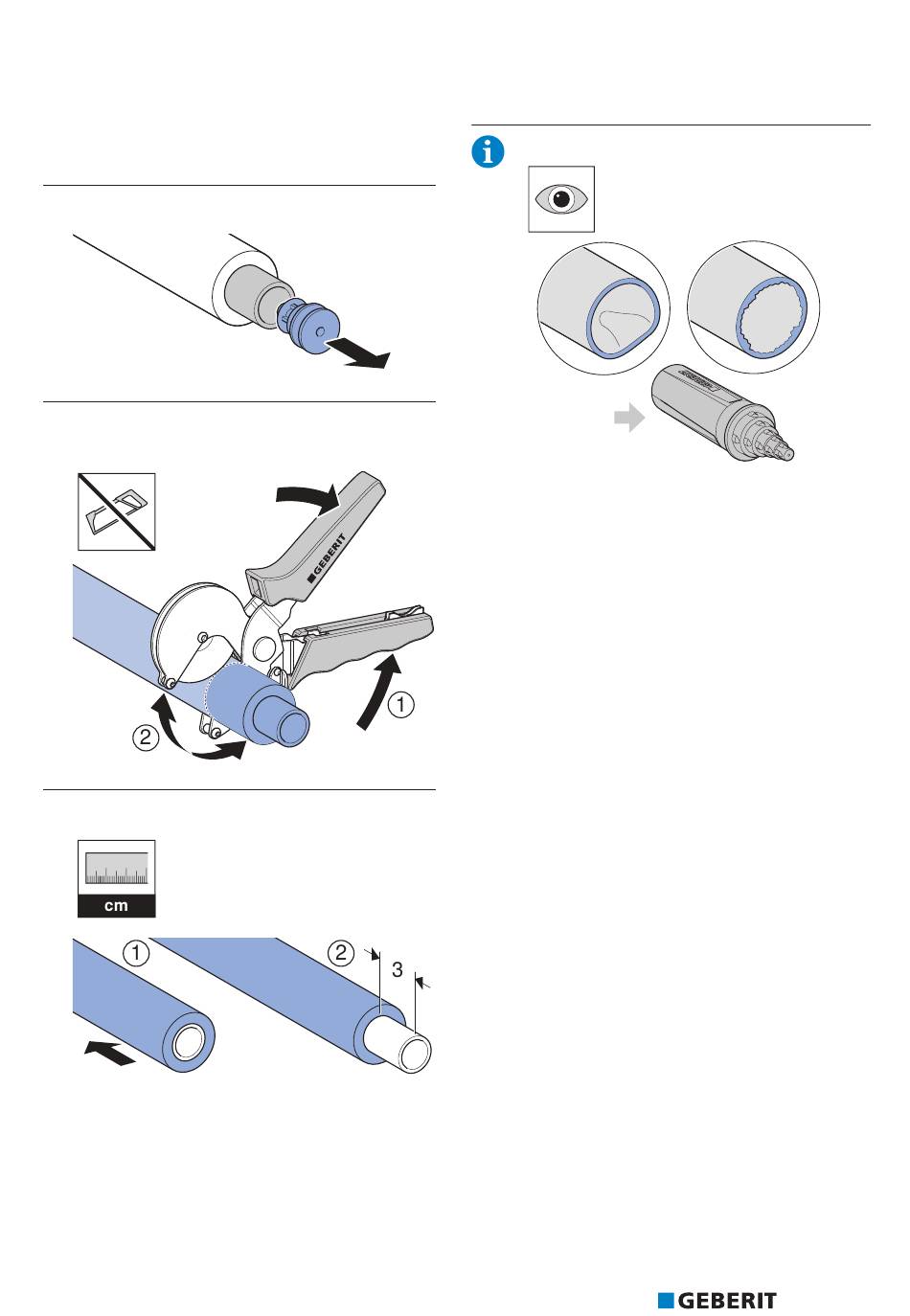 GEBERIT

1

2

cm

1

2

3

GEBERIT