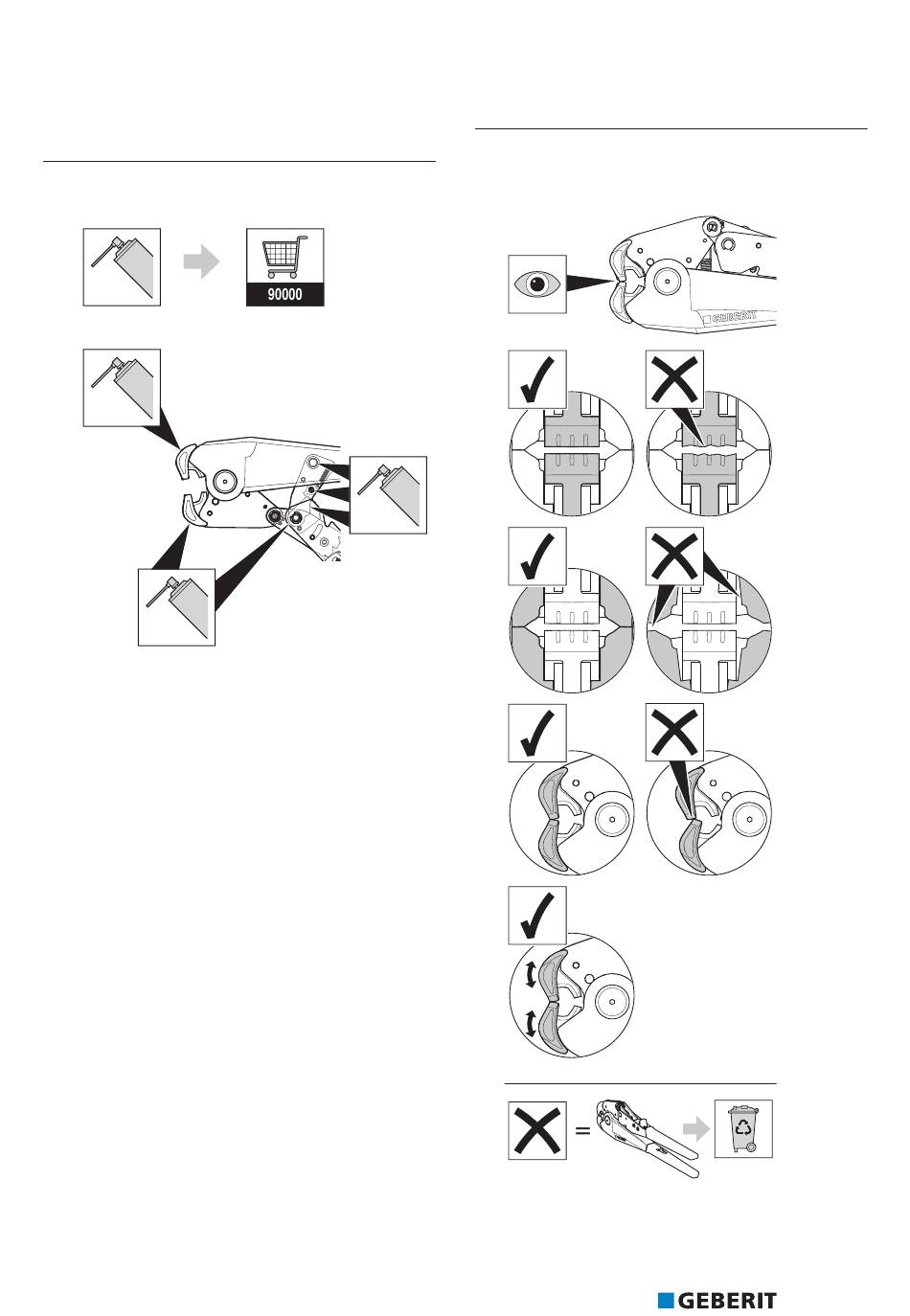 90000

GEBERIT

=

GEBERIT