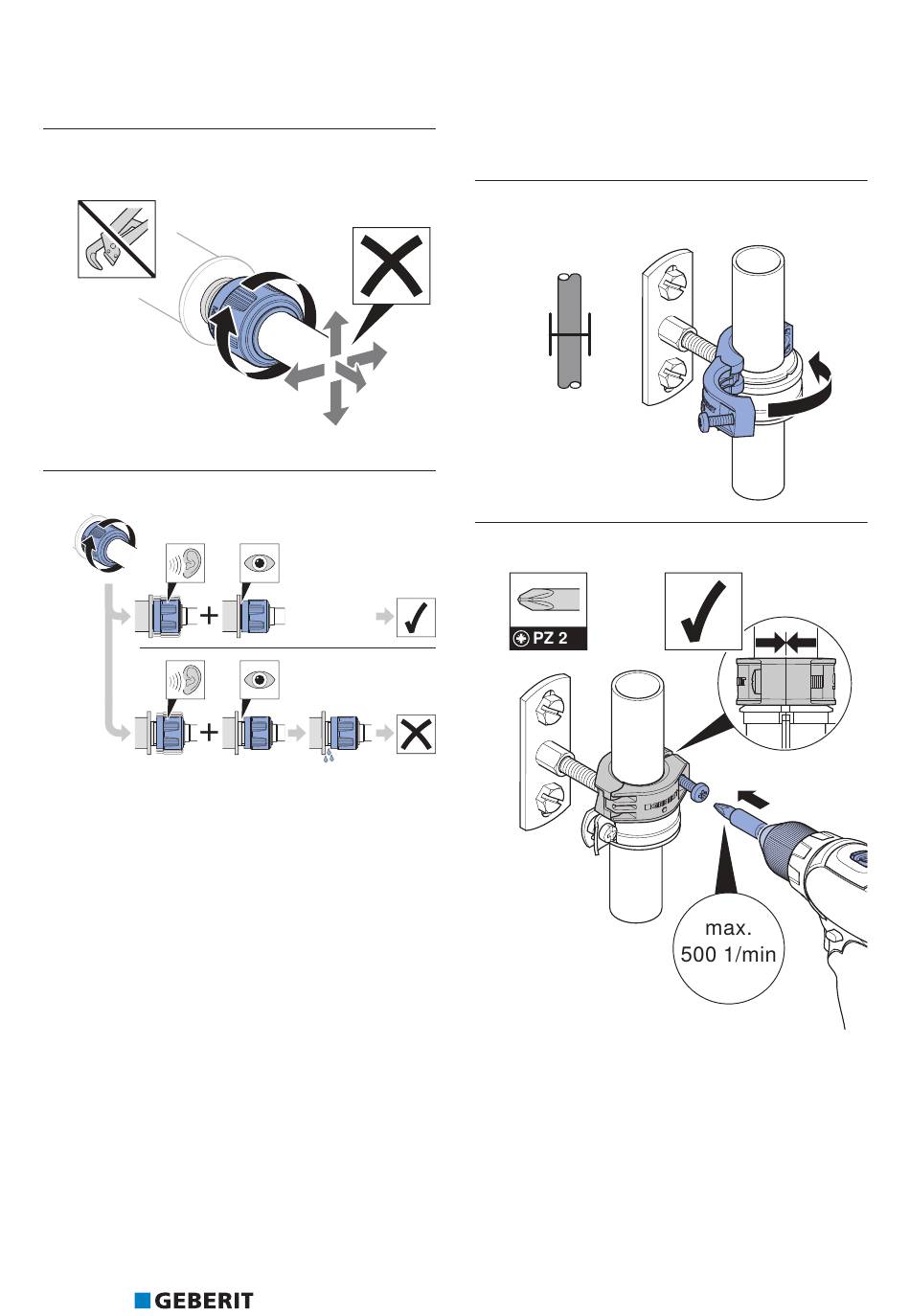 PZ 2

max.
500 1/min

GEBERIT