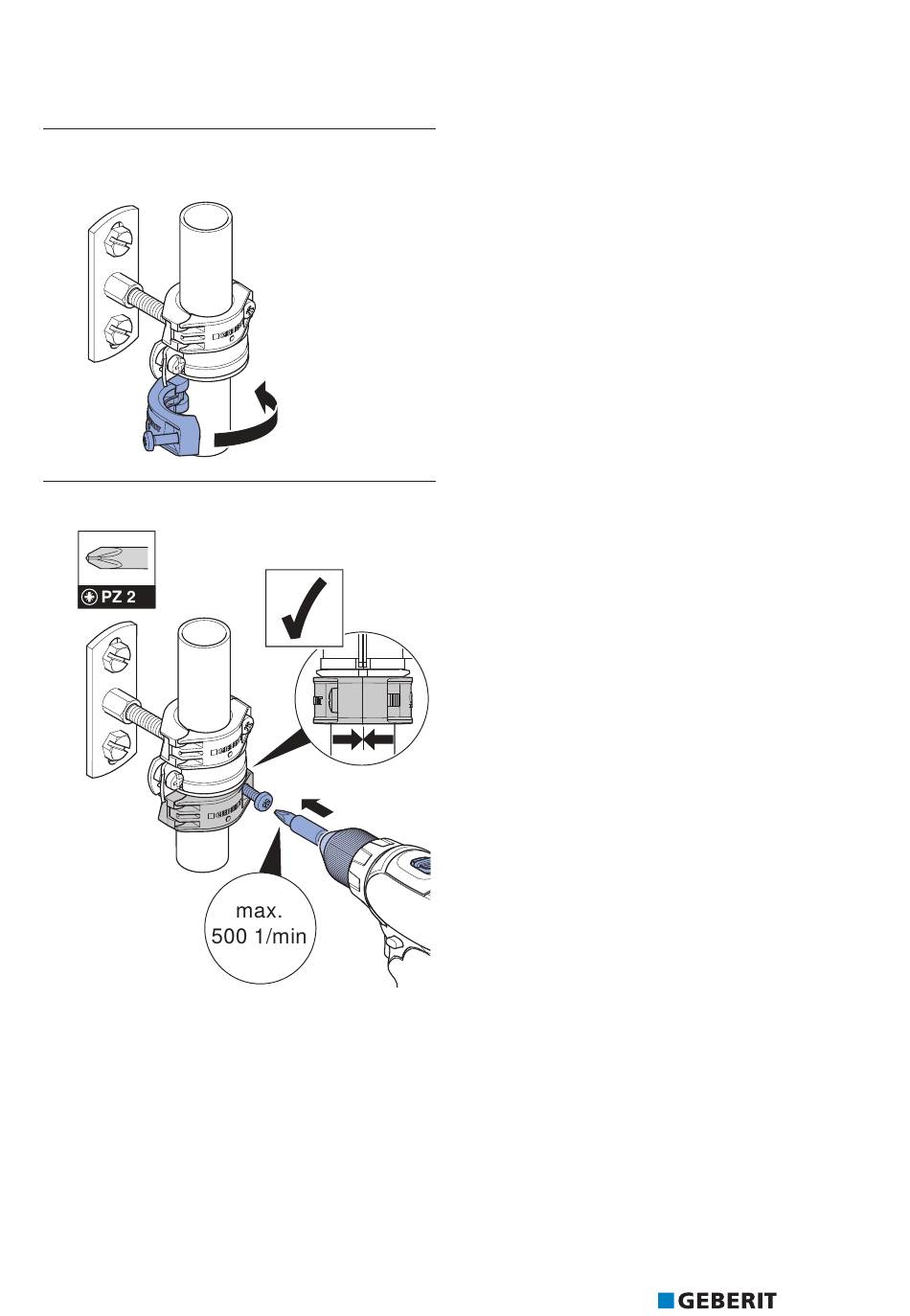 PZ 2

max.
500 1/min

GEBERIT