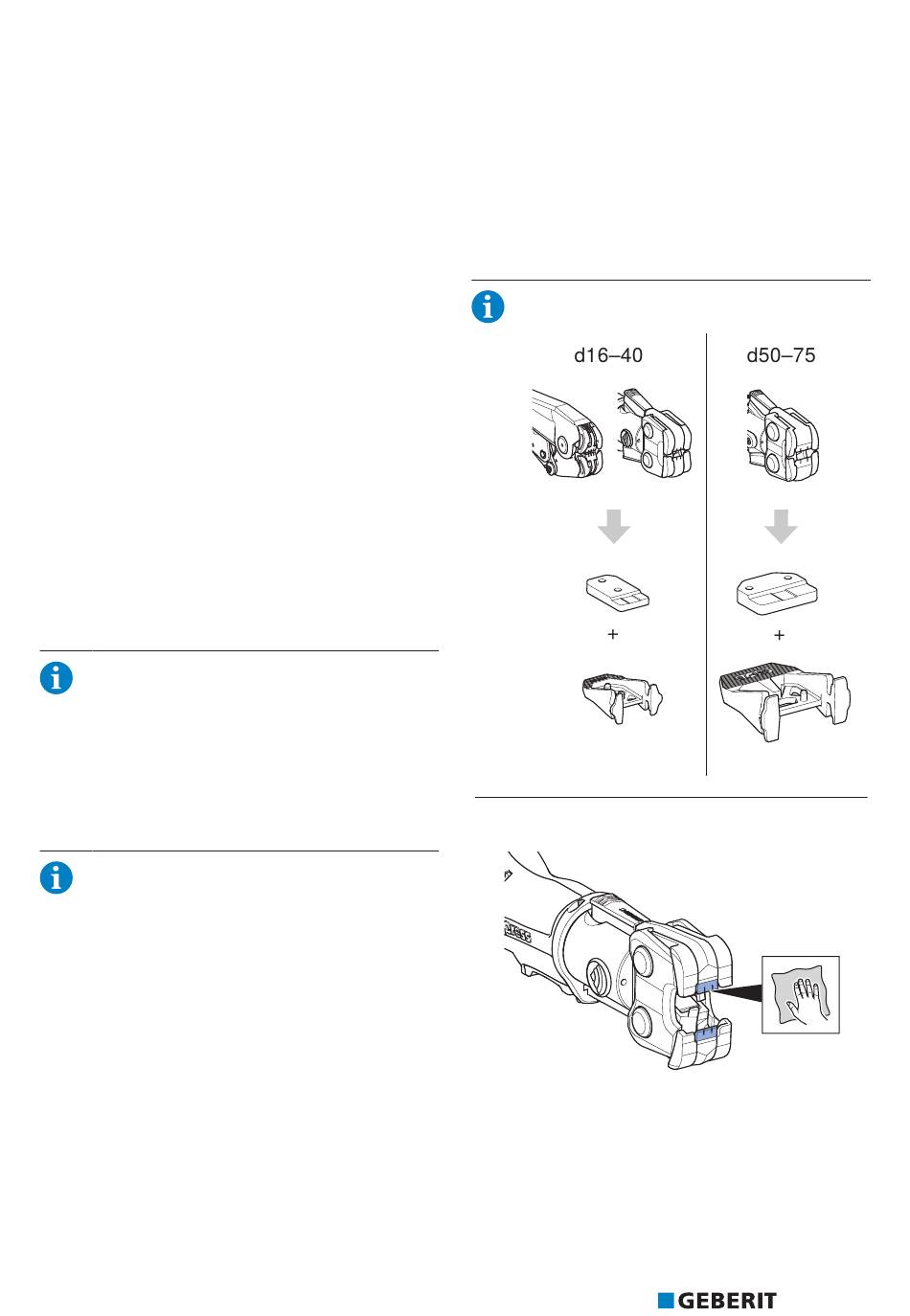 d16–40

d50–75

+

+

GEBERIT