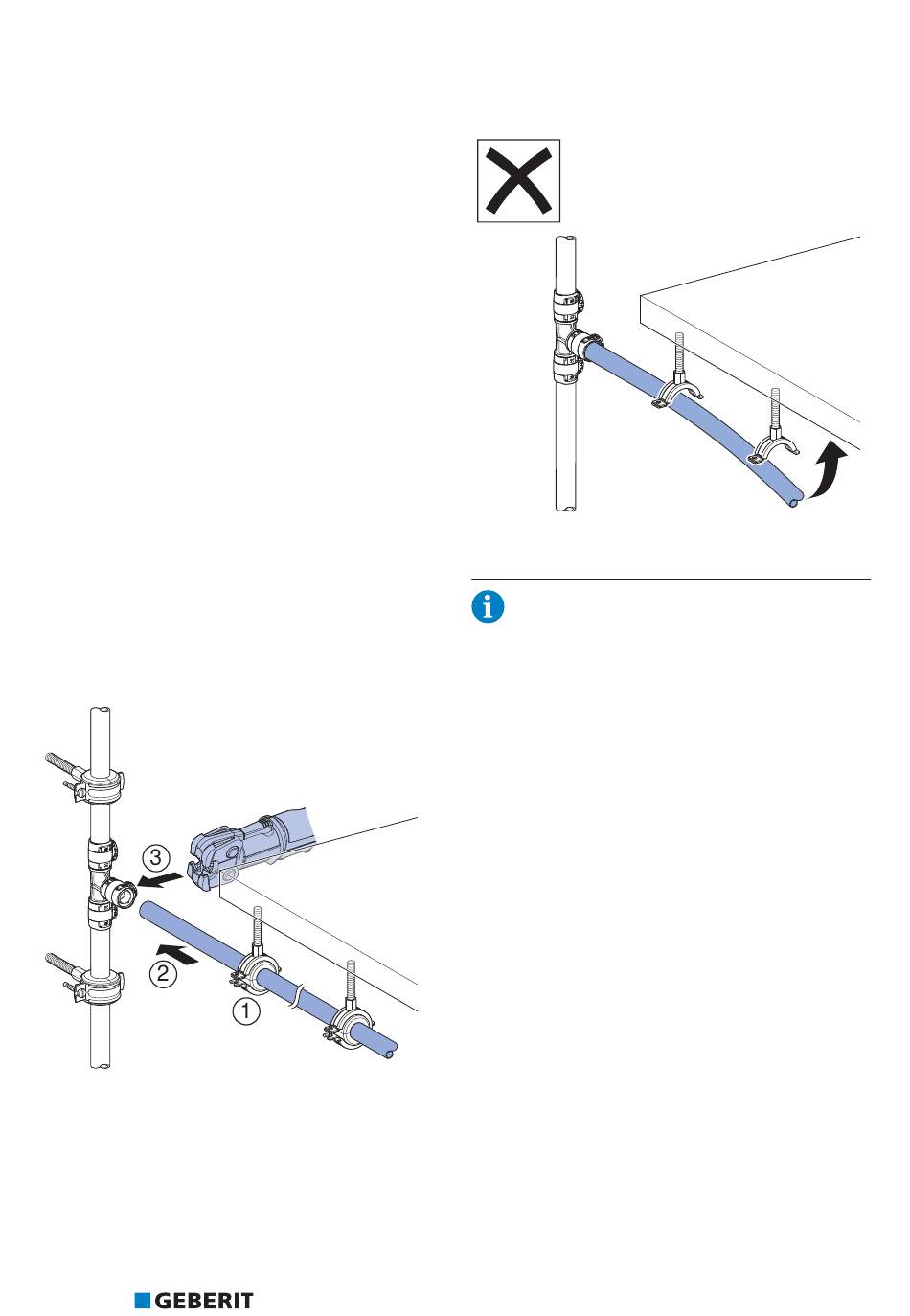 ③

②

①

GEBERIT