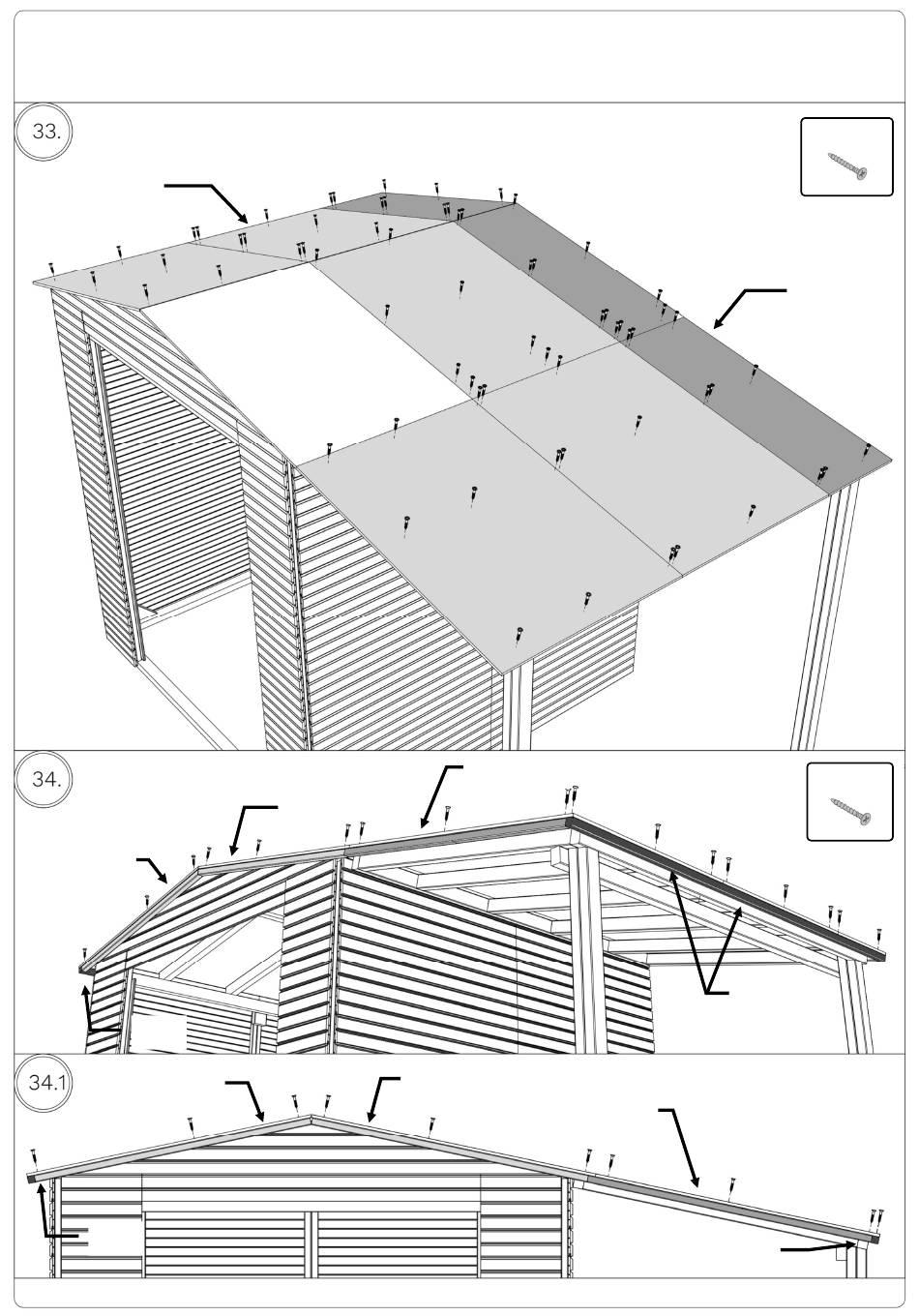 33.

34.

34.1