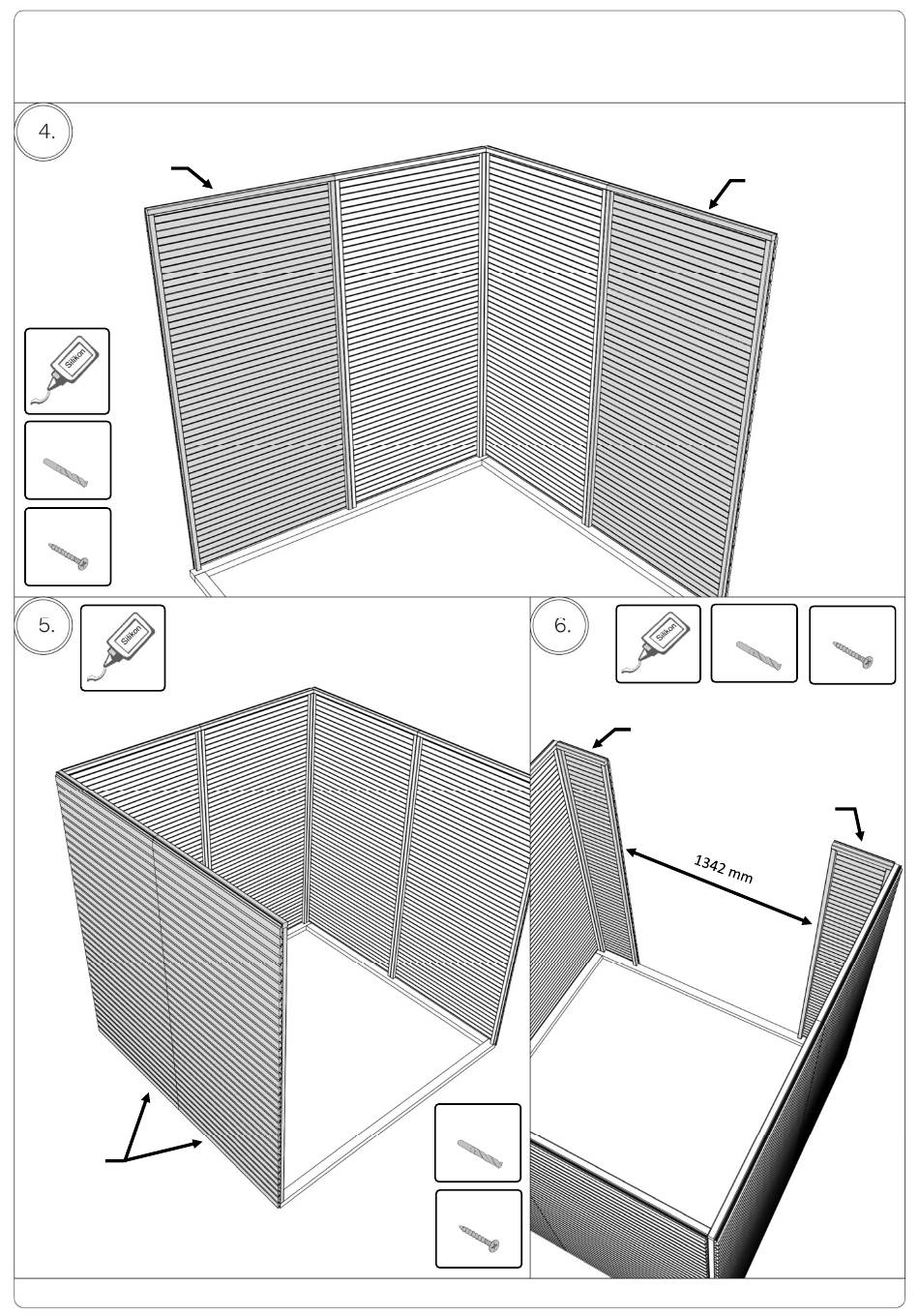 4.

Silikon

5.

Silikon

6.

Silikon

1342 mm