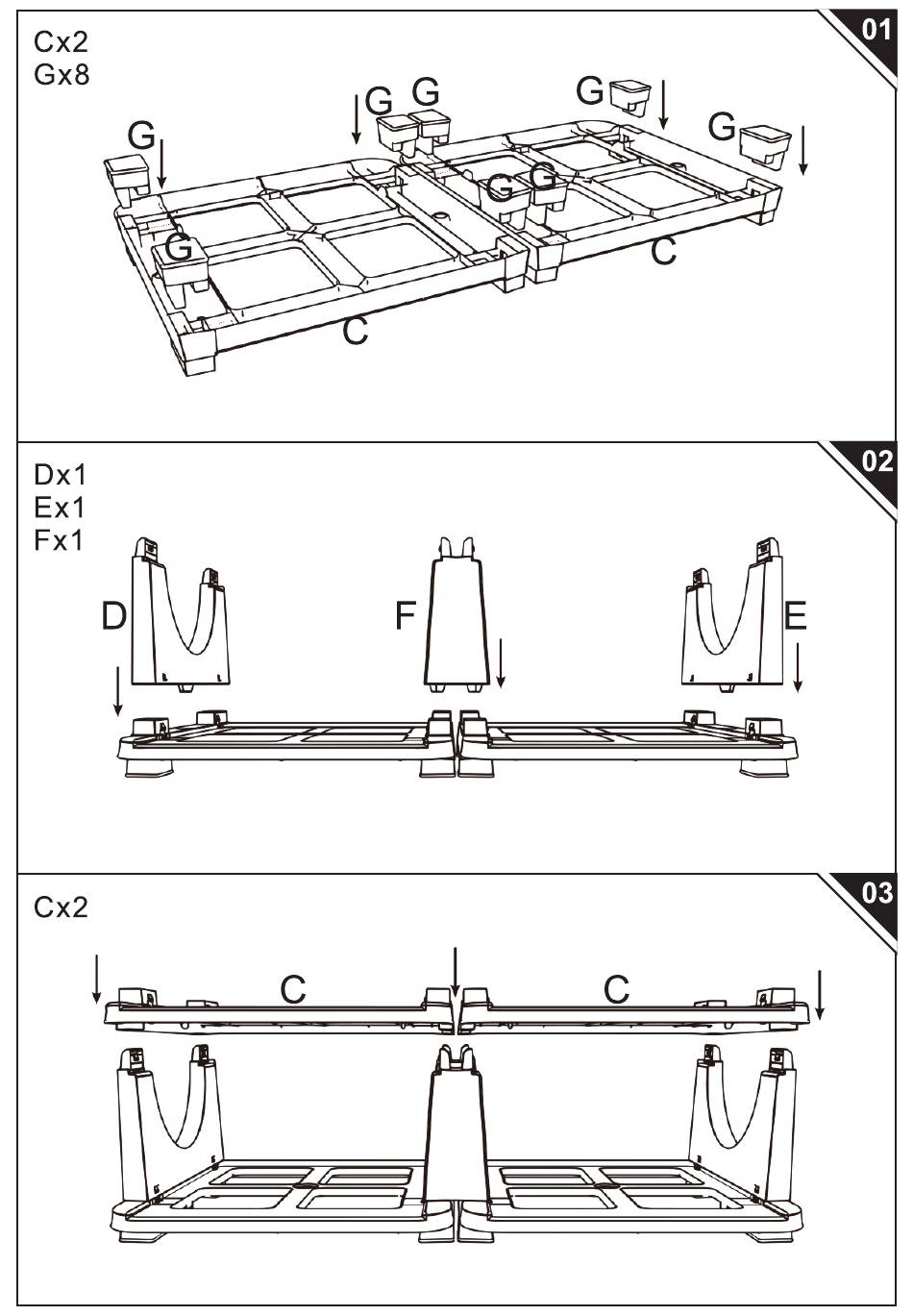 01
Cx2
Gx8
G
G
G
G
G
G
G
G
C
C

02
Dx1
Ex1
Fx1
D
F
E

03
Cx2
C
C