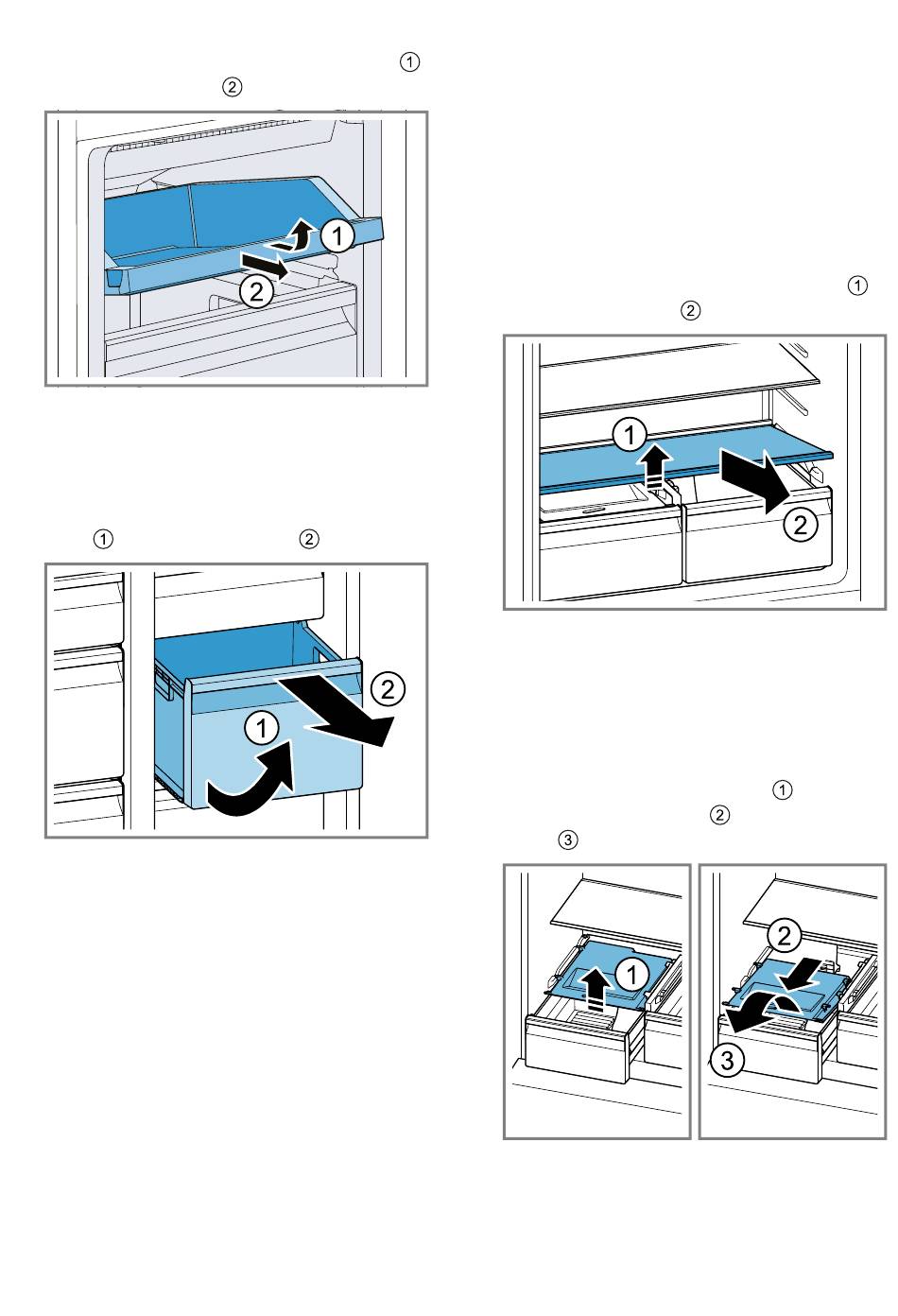 ①
②

①
②

①
②

① ②

①
②

①
②
③

①
②
③