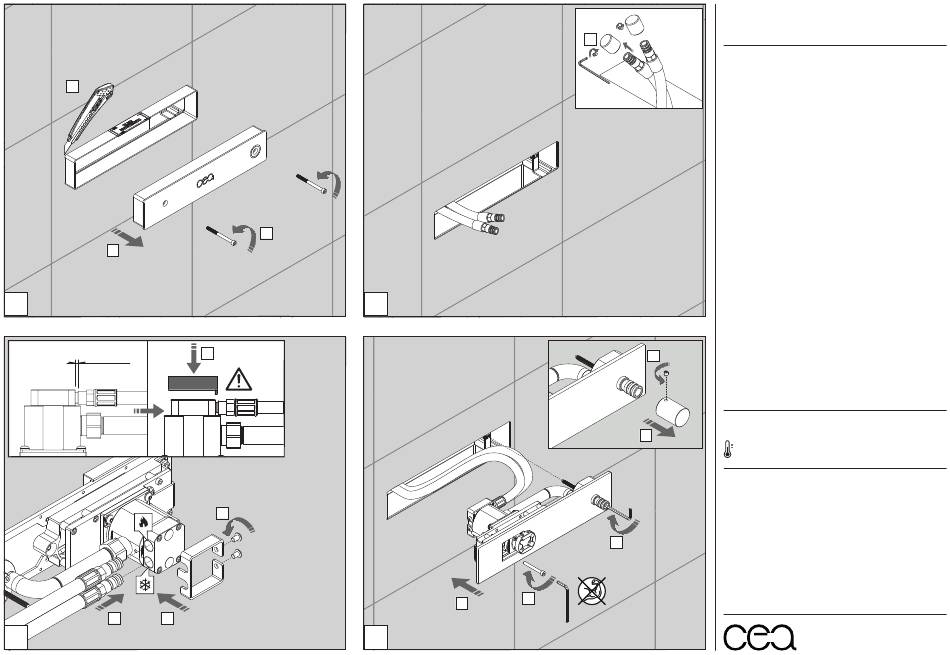 cea

cea