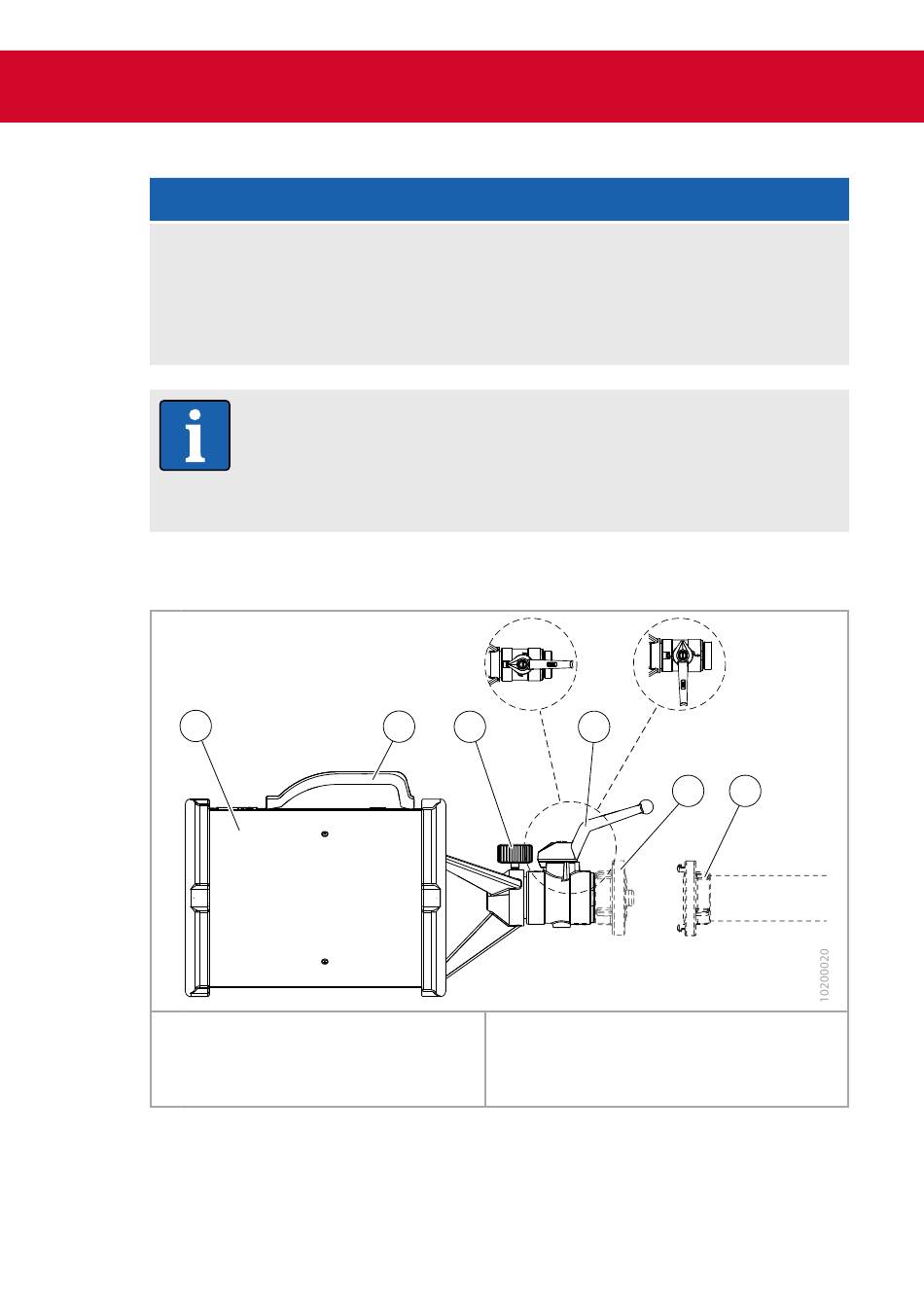 10200020