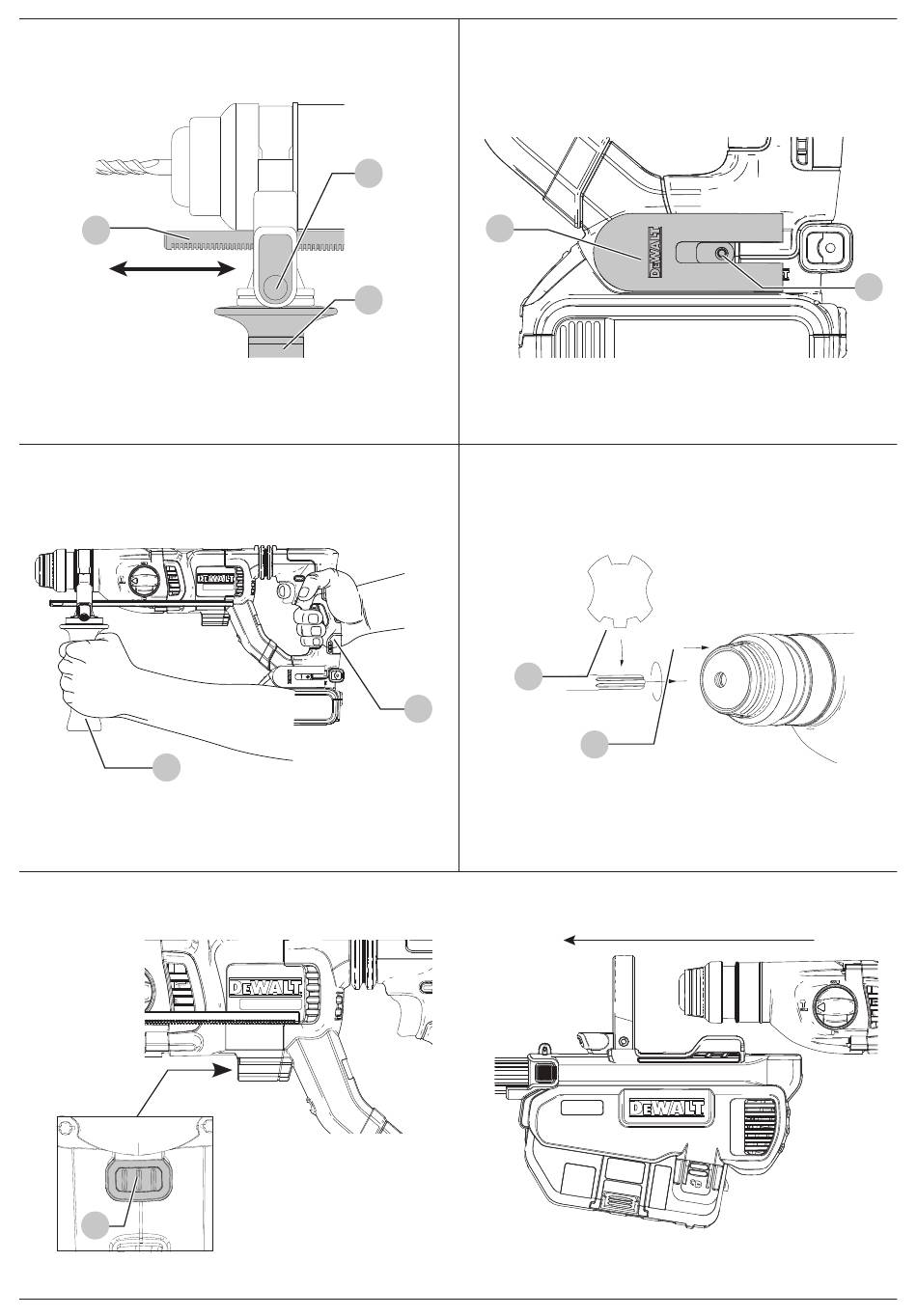 DEWALT

DEWALT

DEWALT

DEWALT