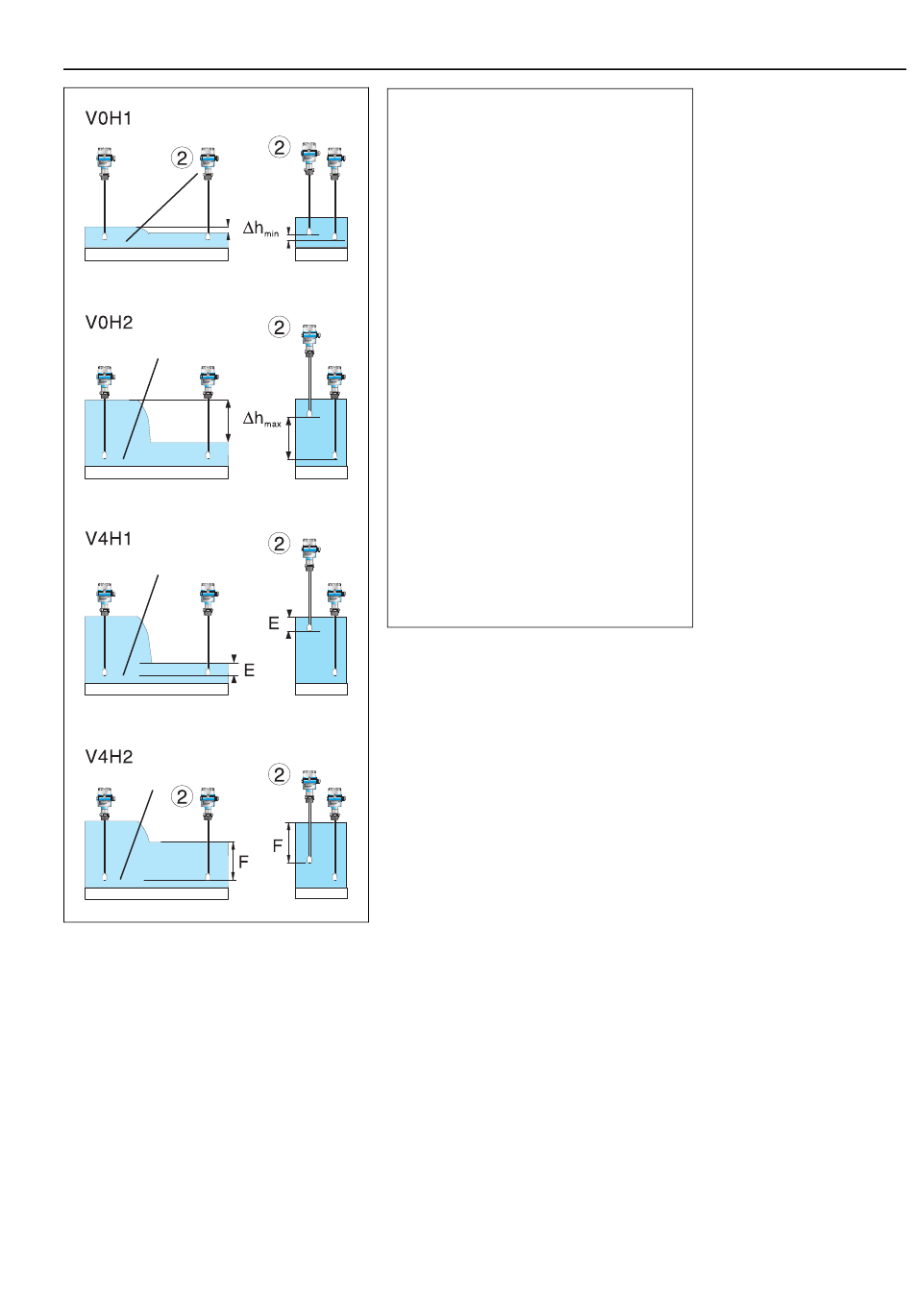 V0H1

2

2

$\Delta h_{min}$

V0H2

2

$\Delta h_{max}$

V4H1

2

E

E

V4H2

2

2

F

F