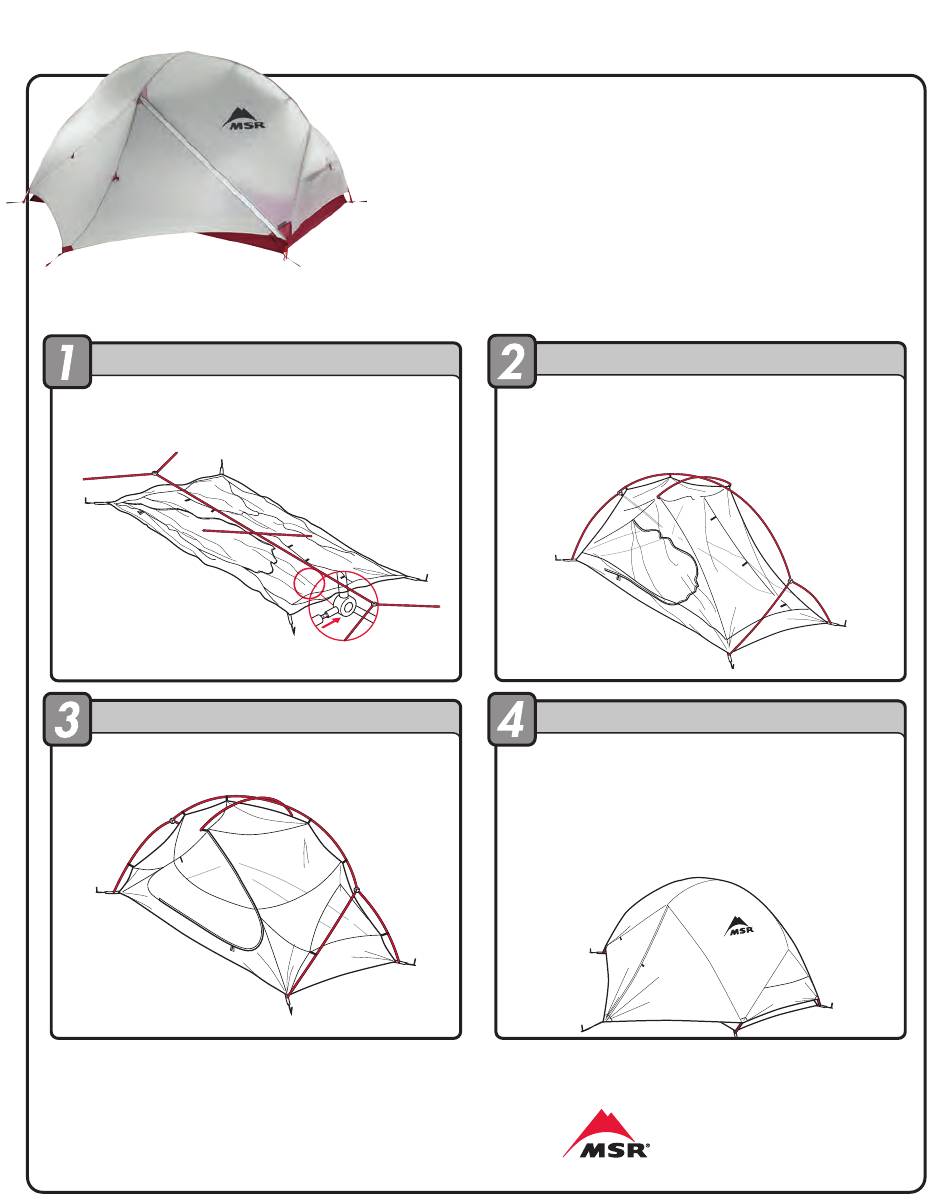 MSR

1

2

3

4

MSR

MSR®