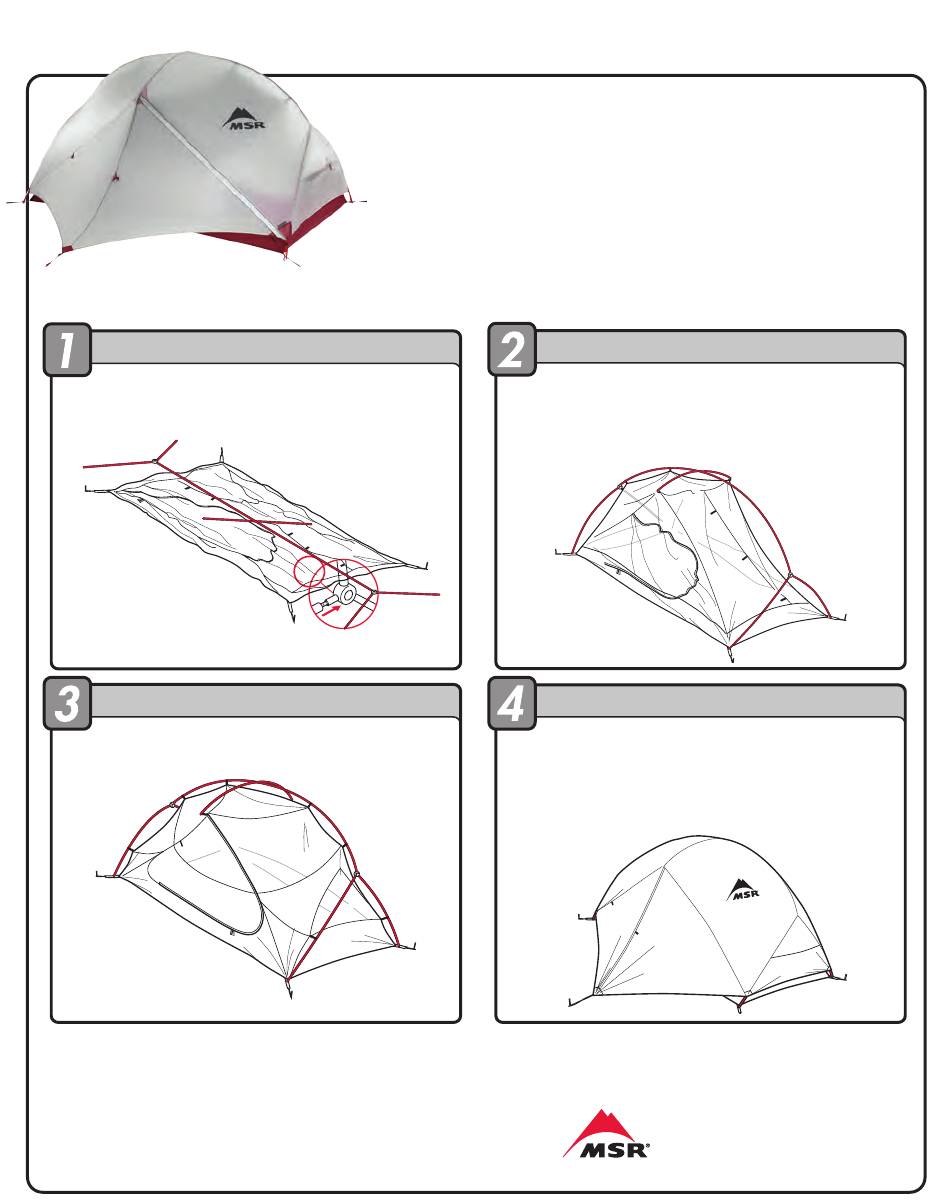 MSR

1

2

3

4

MSR

MSR®