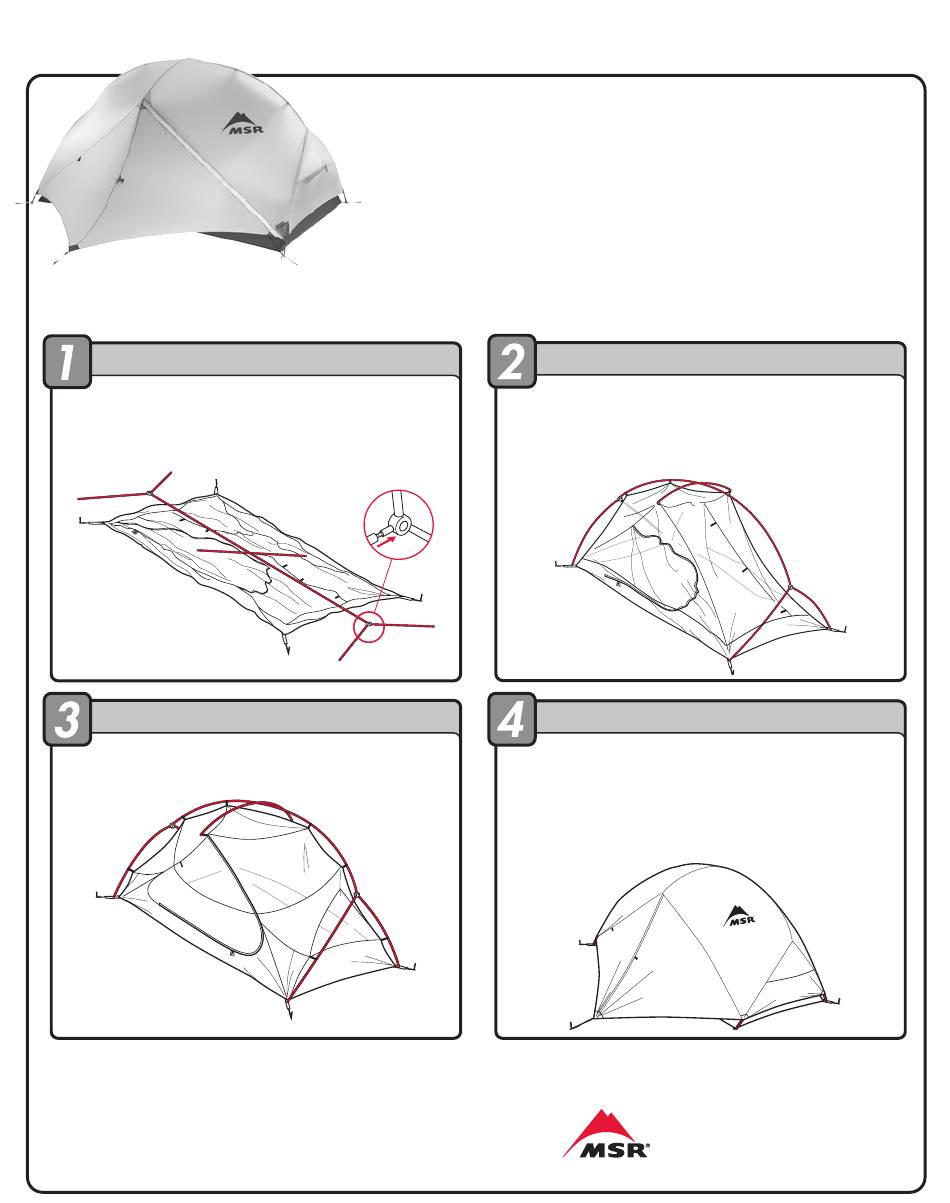 MSR

1

2

3

4

MSR

MSR®