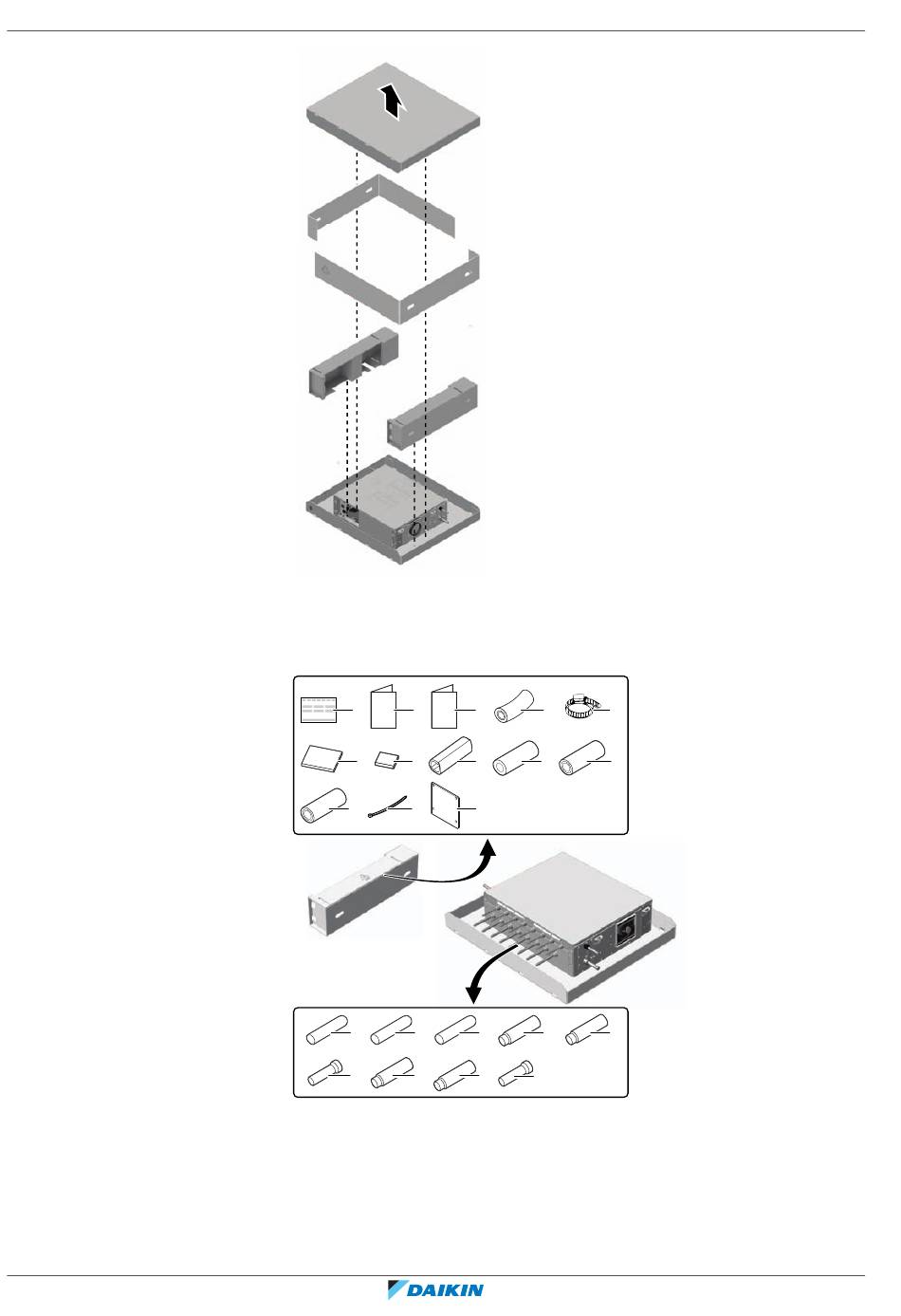 DAIKIN