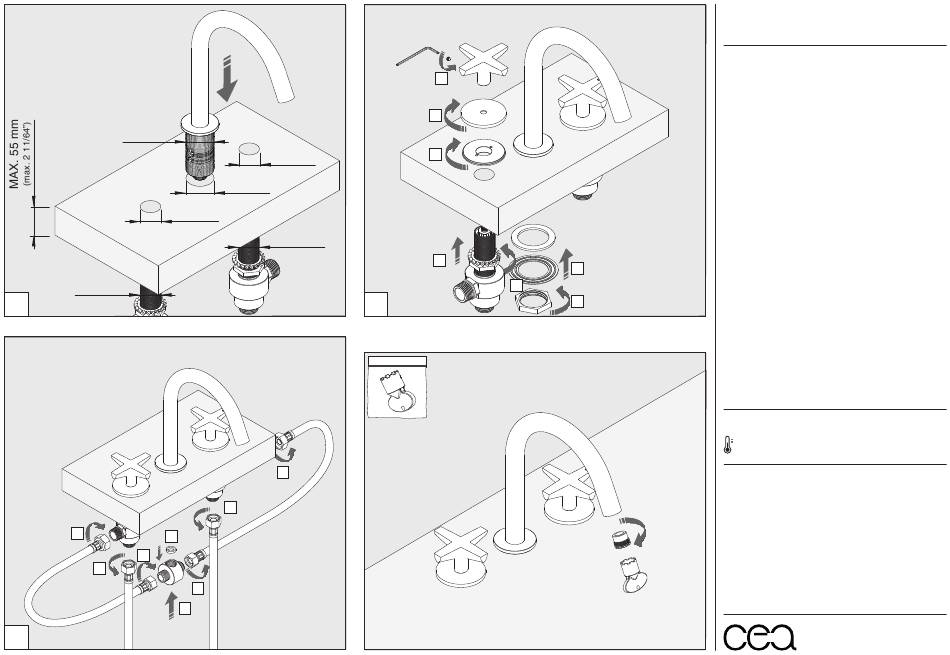 MAX. 55 mm
(max. 2 11/64")

cea