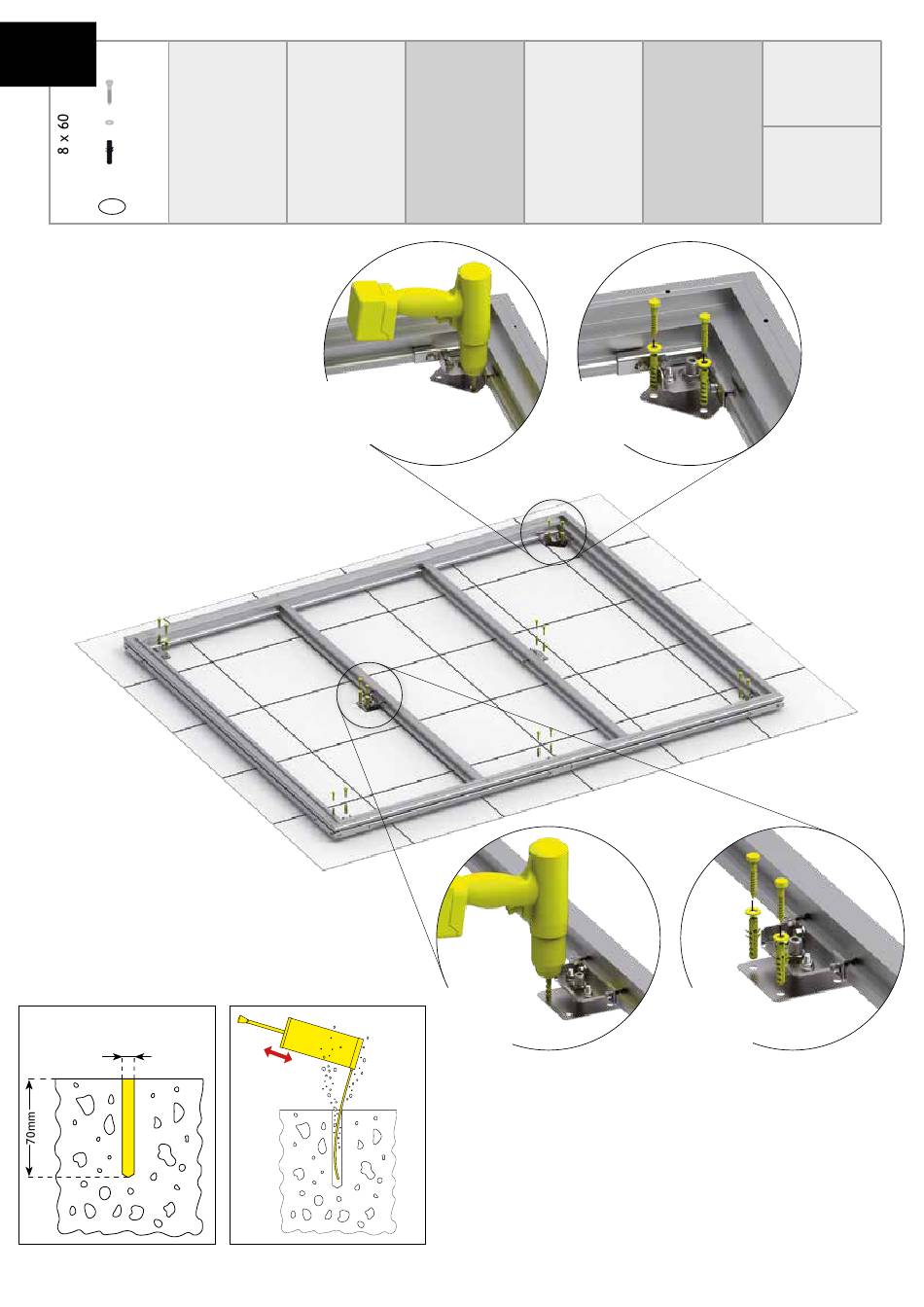 8 x 60

70mm