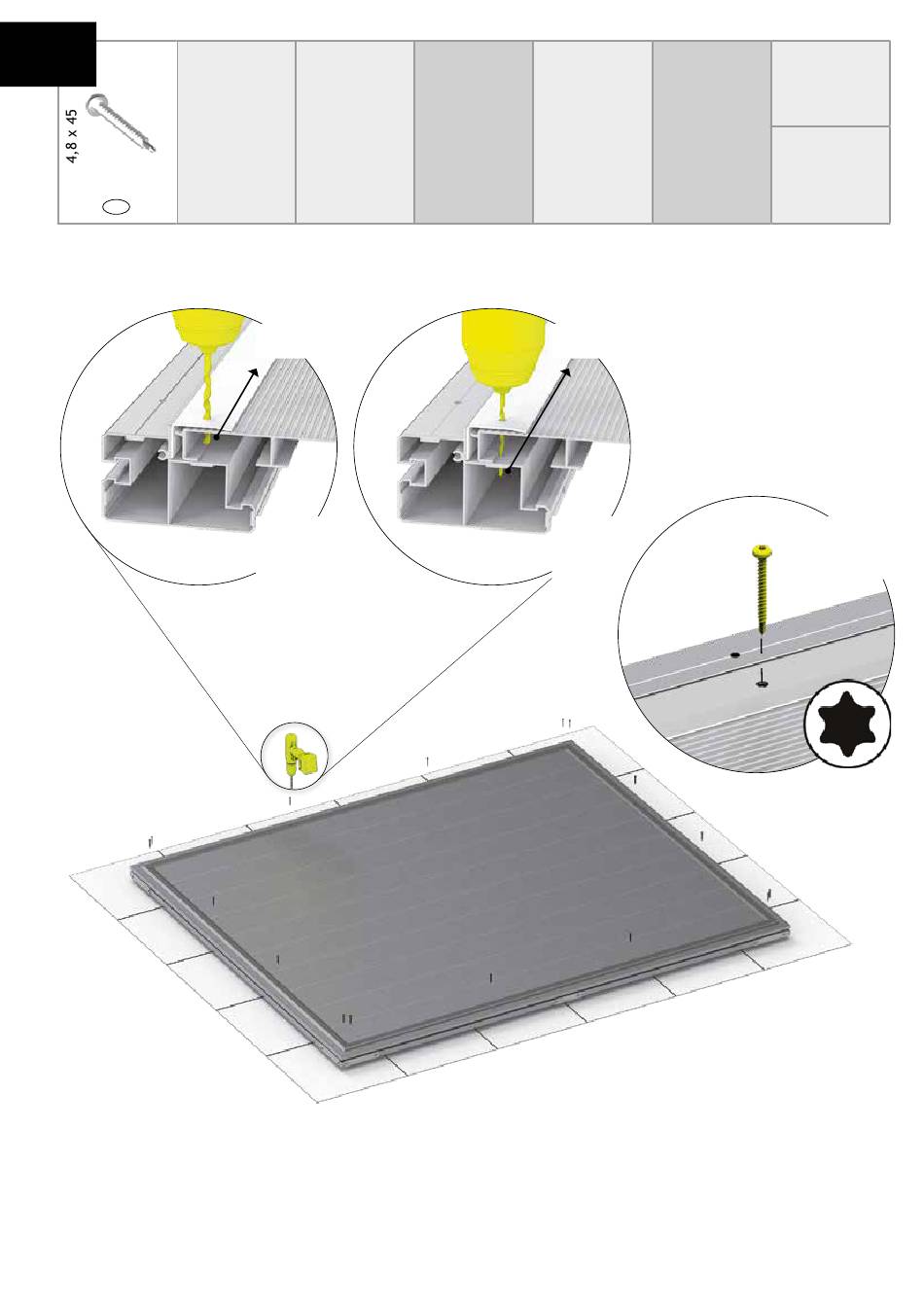 4,8 x 45