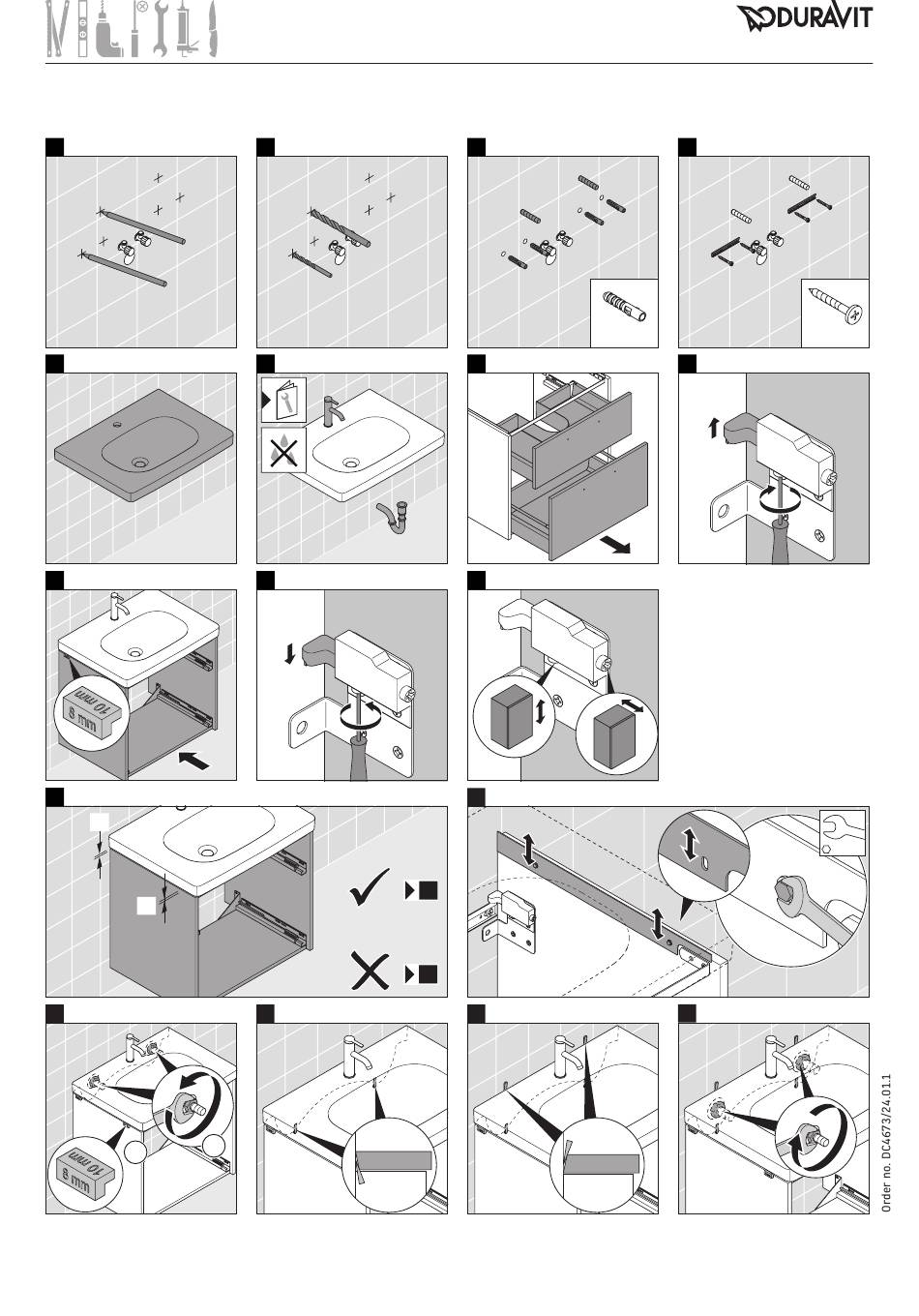 DURAVIT

10 mm
8 mm

10 mm
8 mm

Order no. DC4673/24.01.1