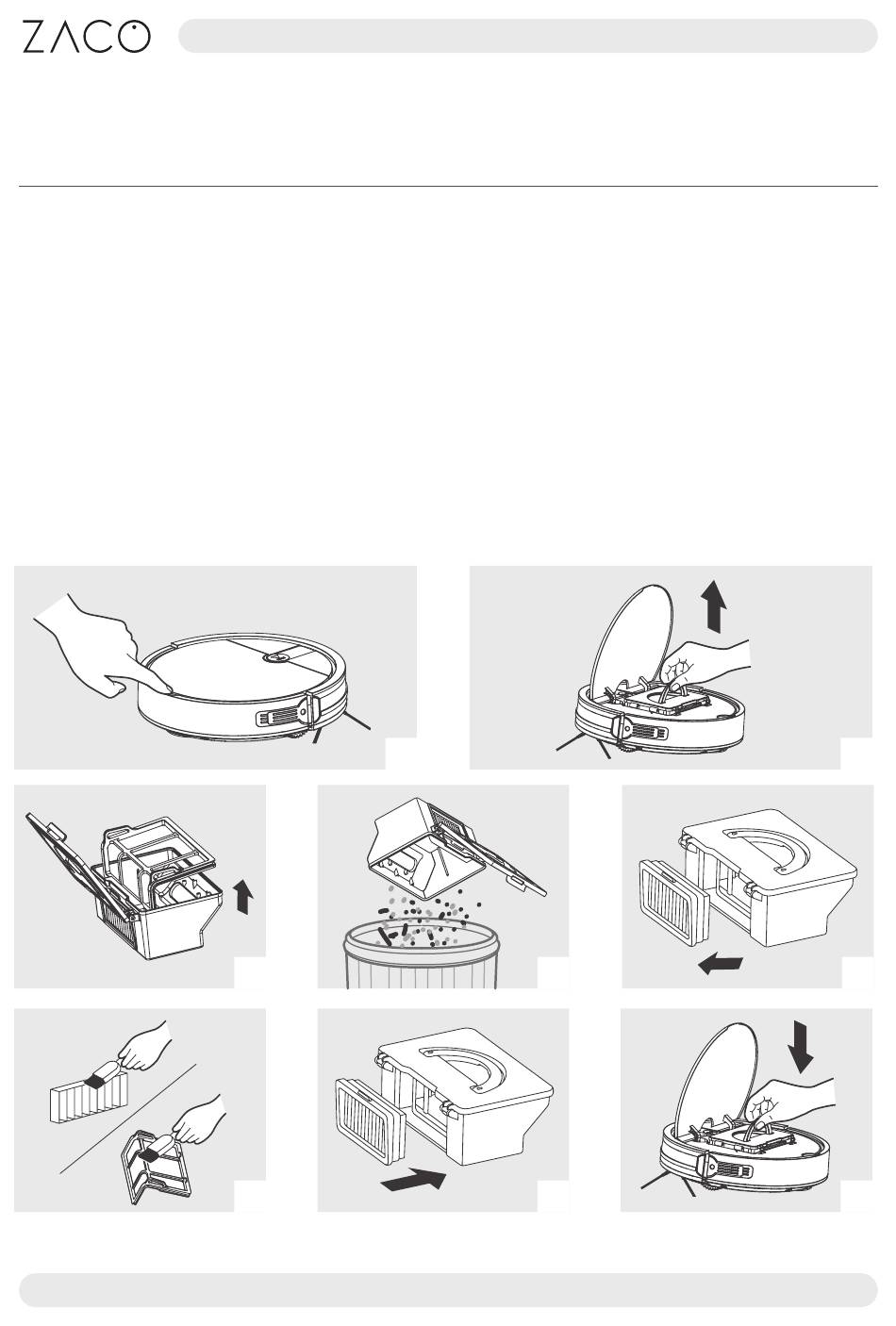 ZACO