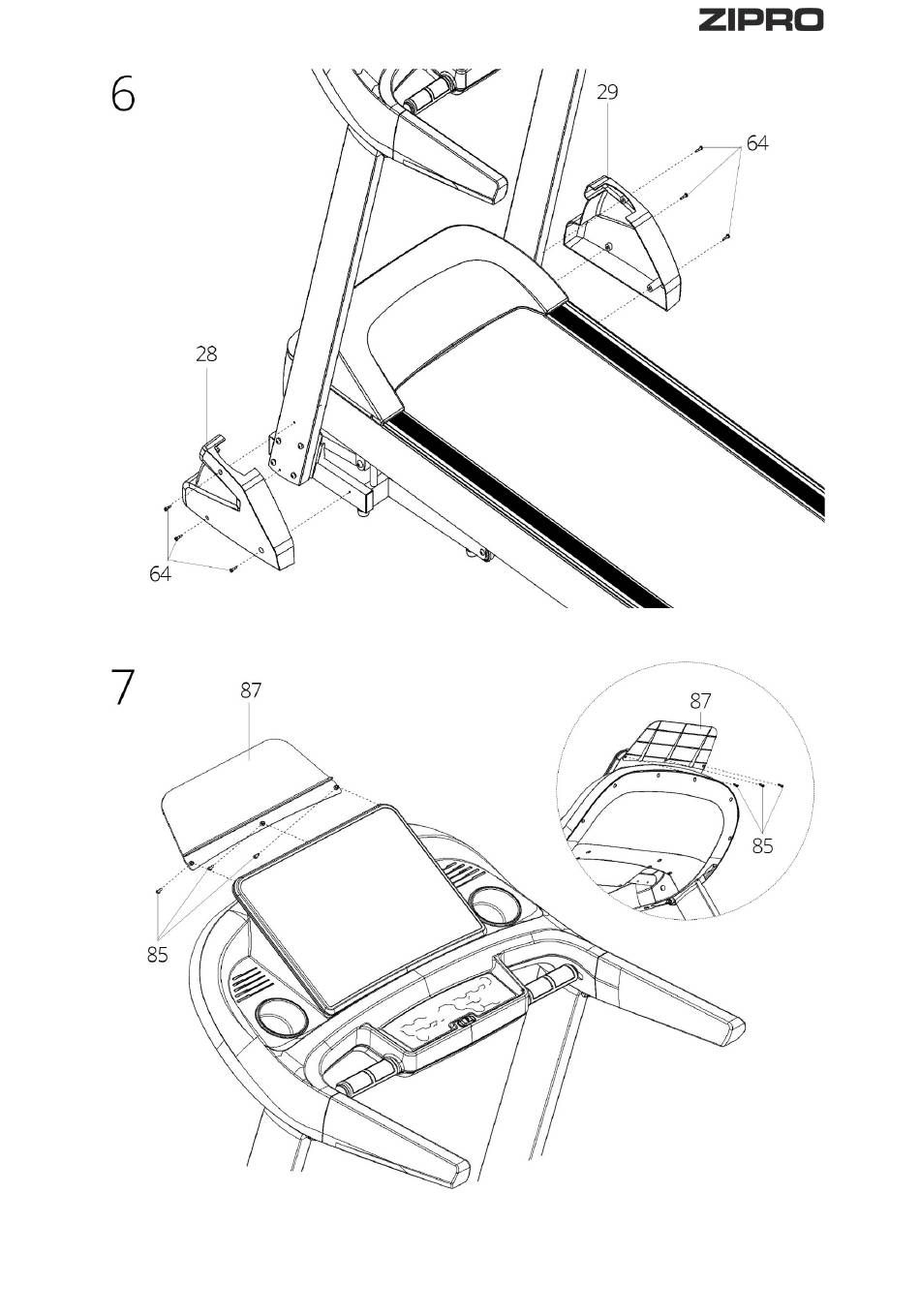 ZIPRO

6

29

64

28

64

7

87

87

85

85