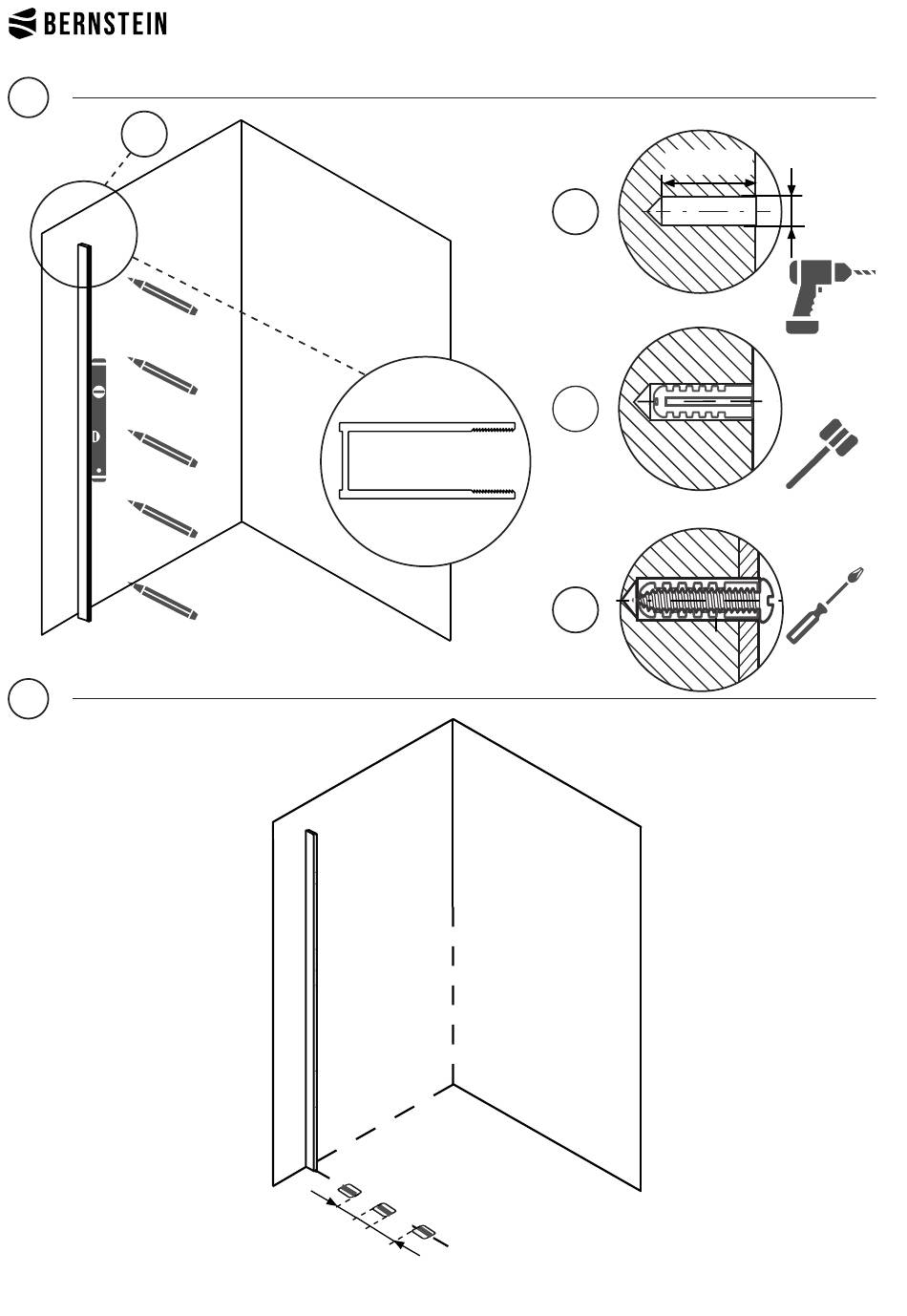 BERNSTEIN