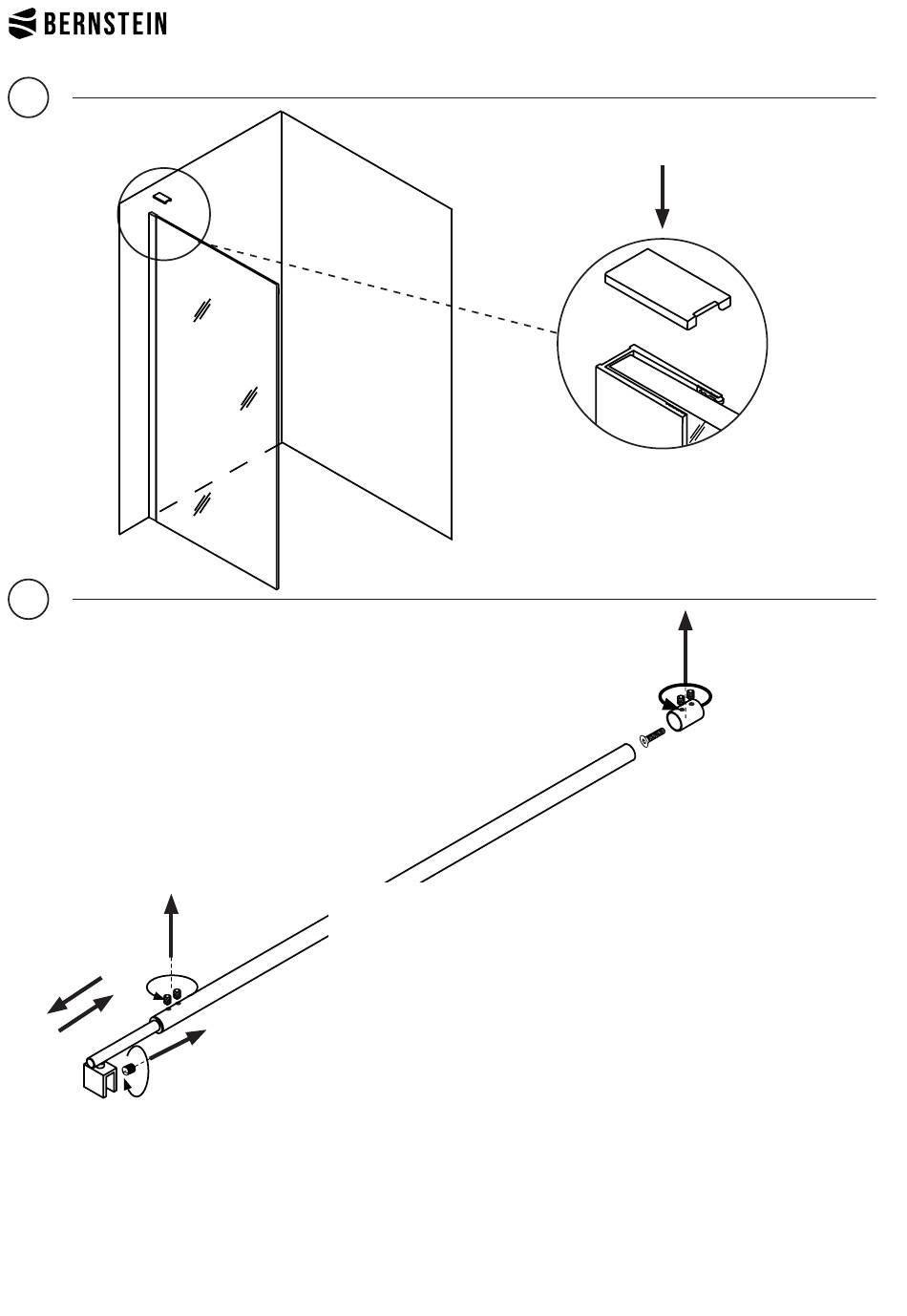 BERNSTEIN