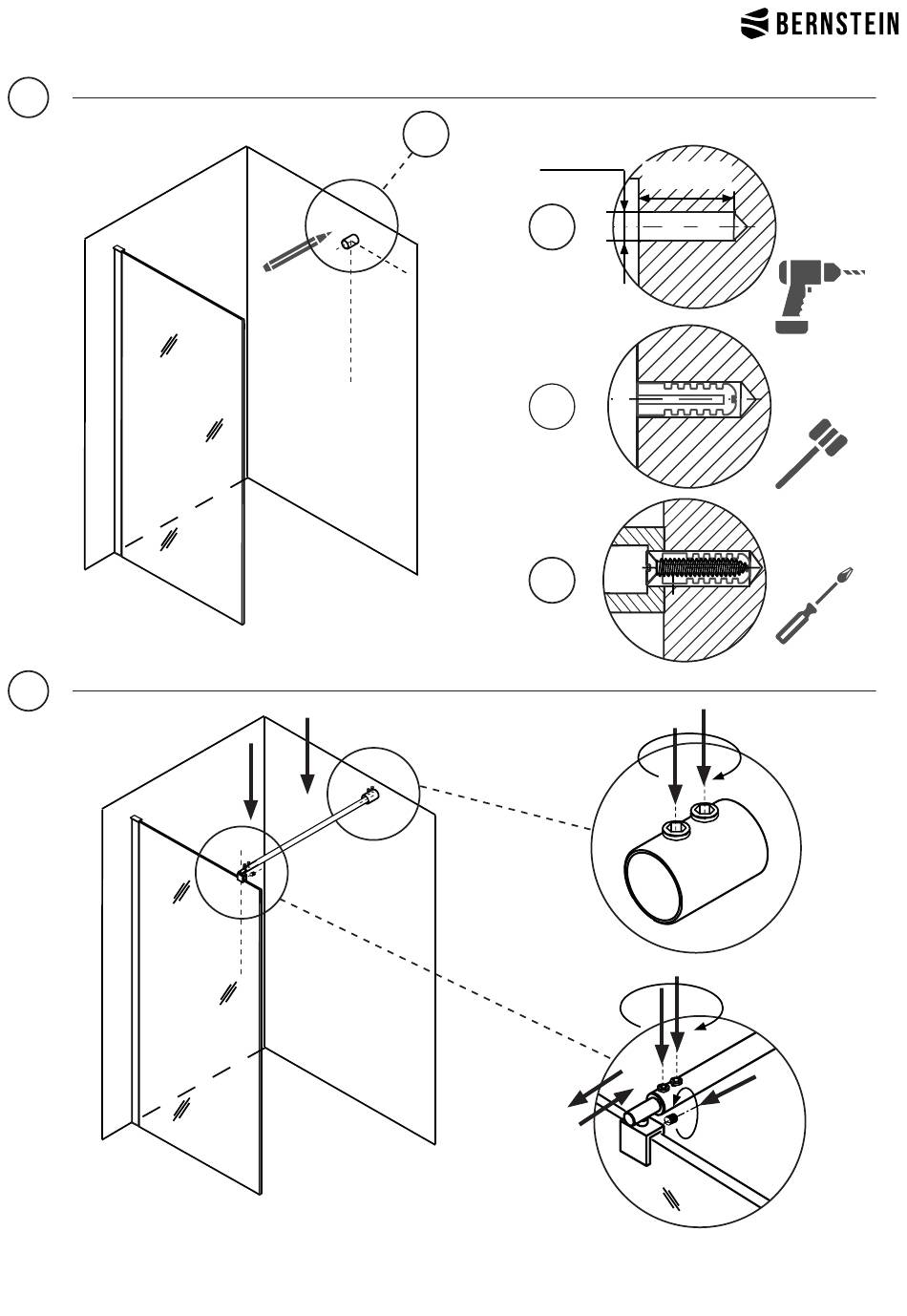 BERNSTEIN