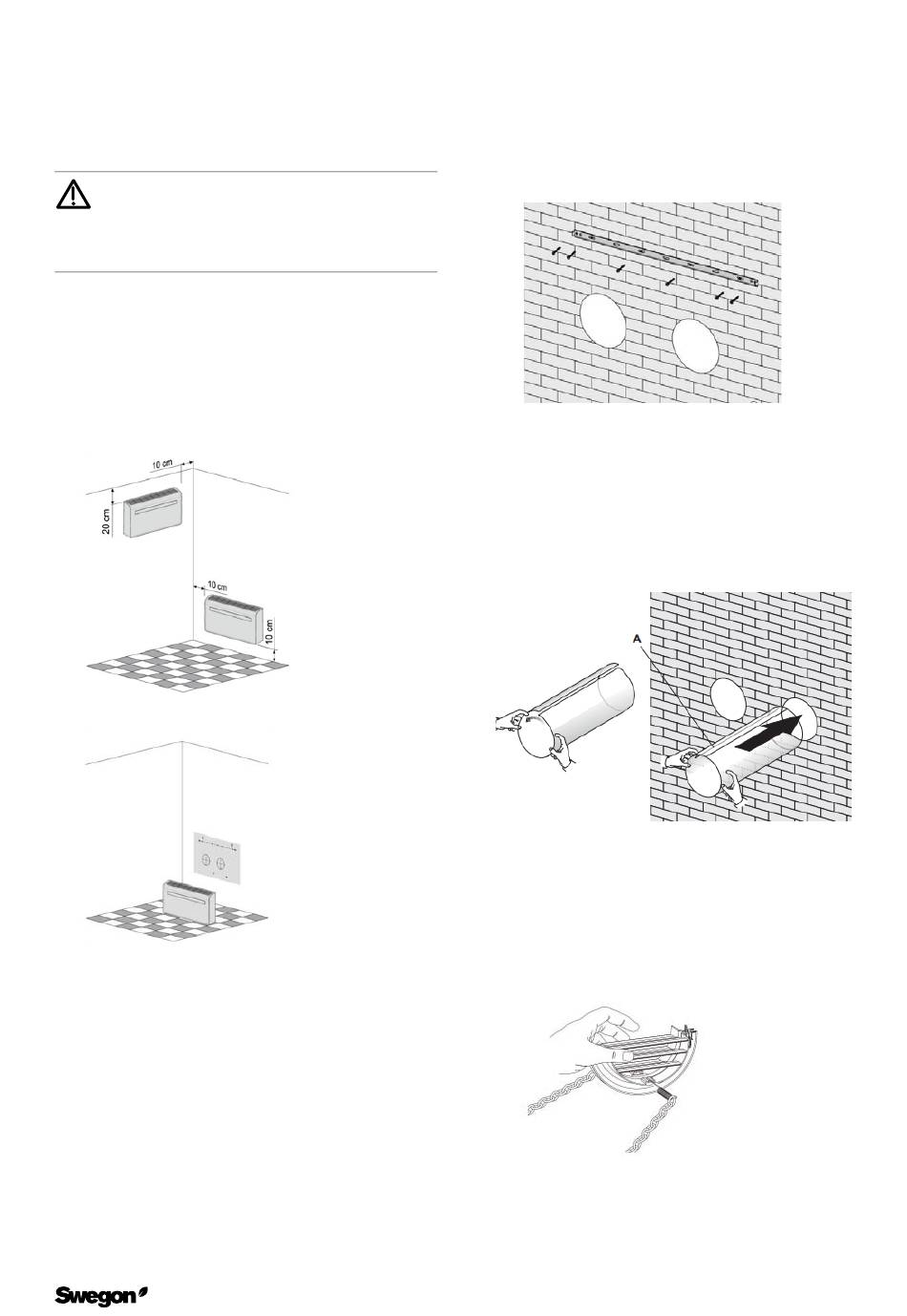 10 cm

20 cm

10 cm

10 cm

A

Swegon