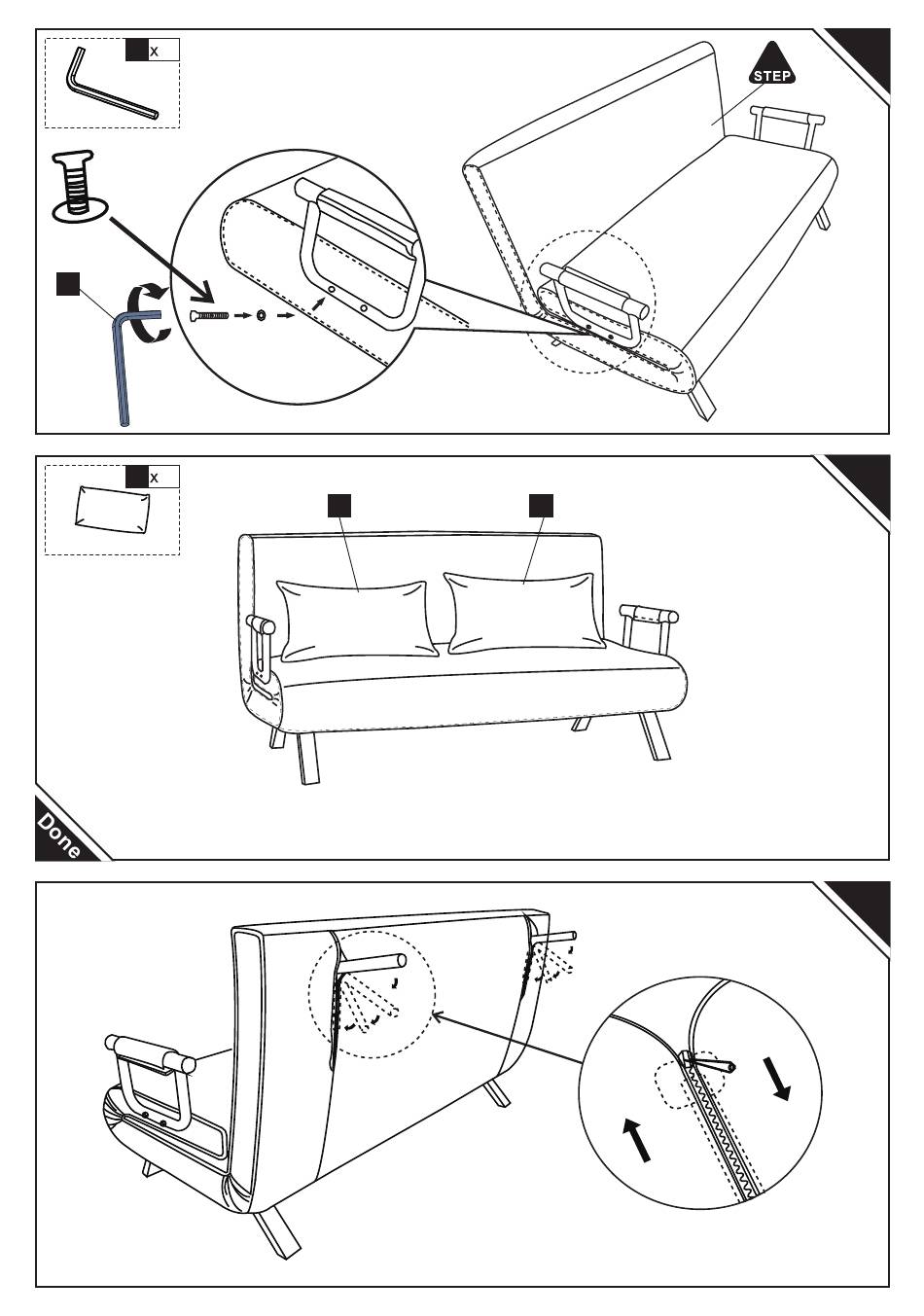 x

STEP

x

Done