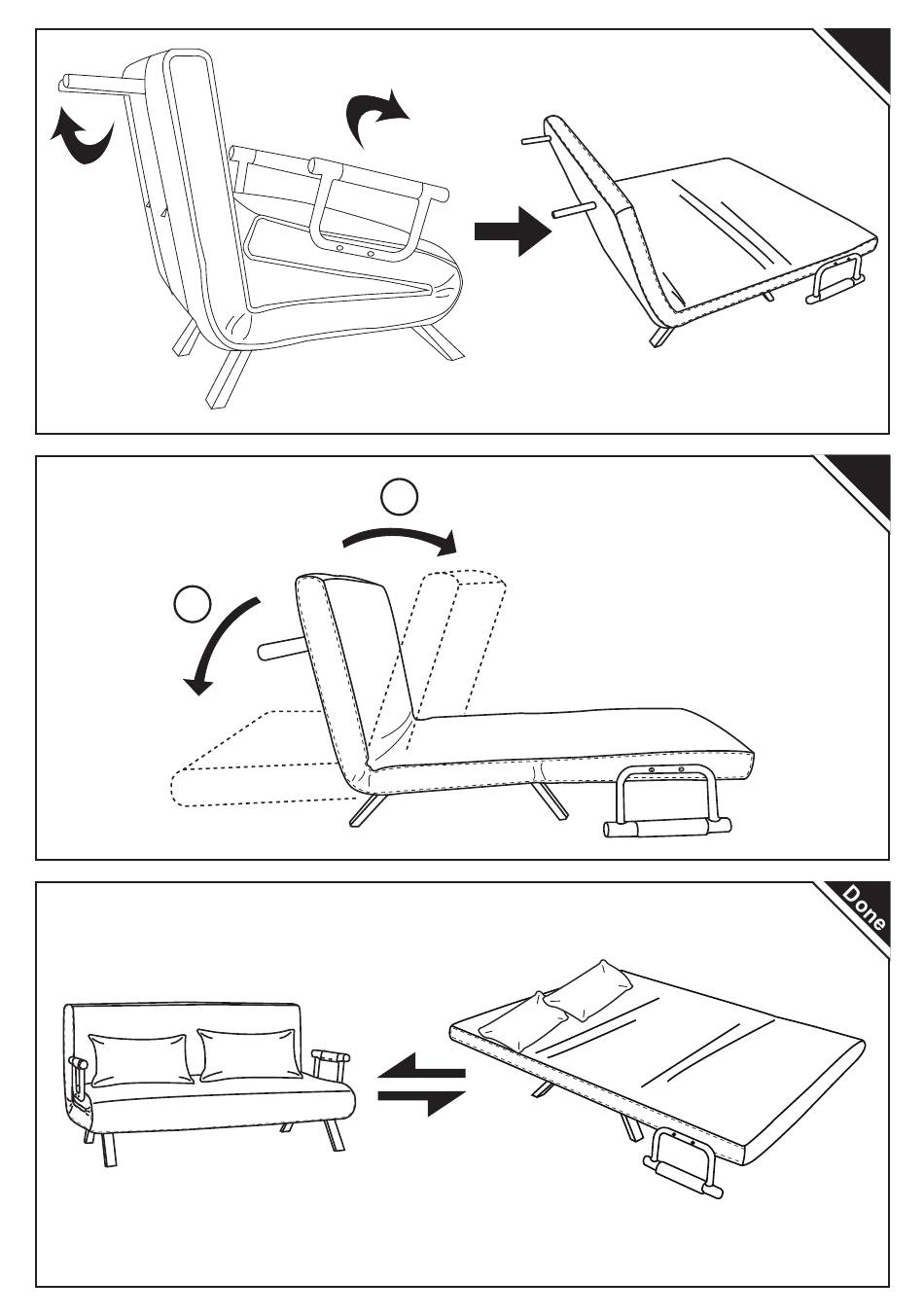 Done