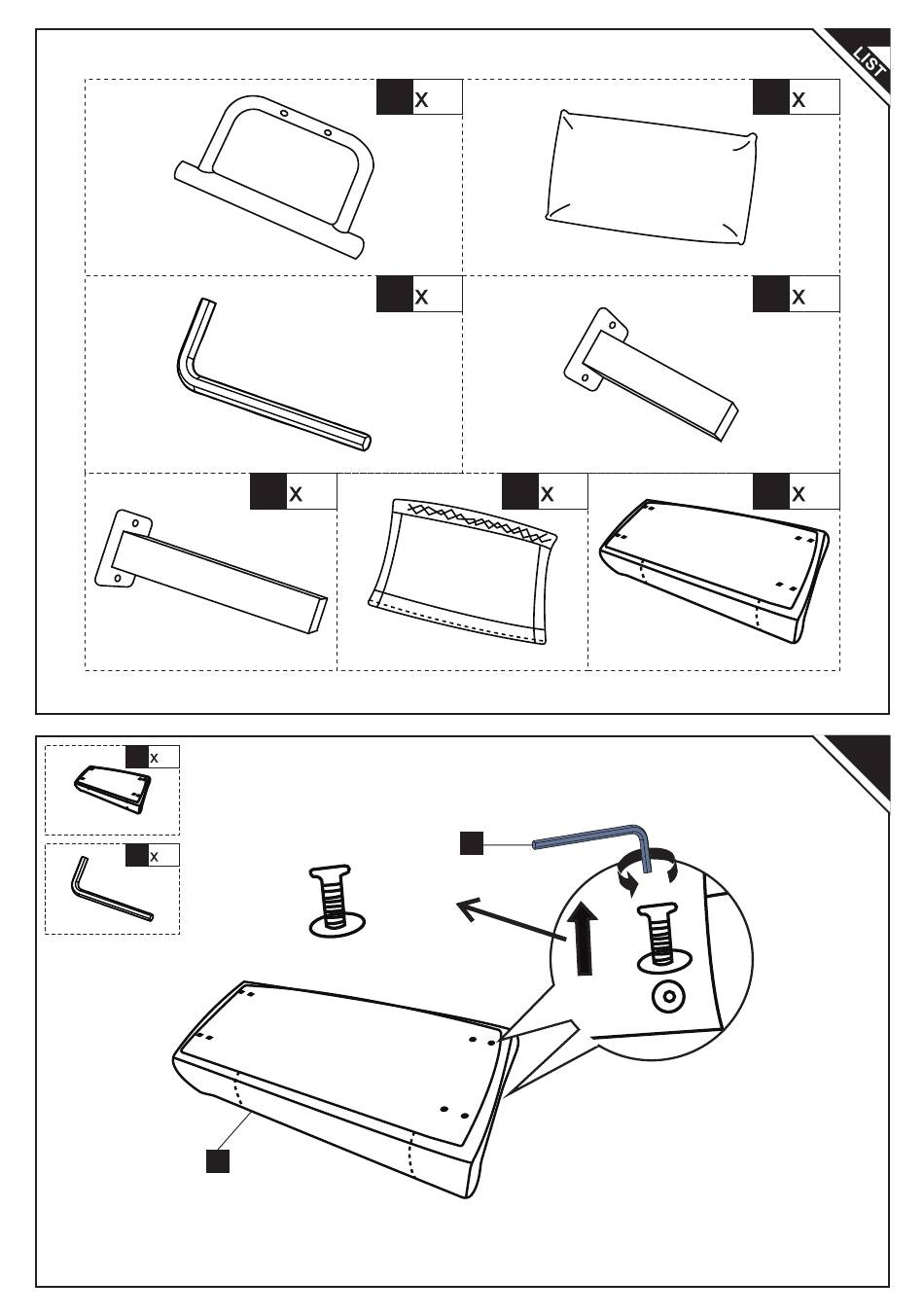 LIST

x

x

x

x

x

x

x

x

x