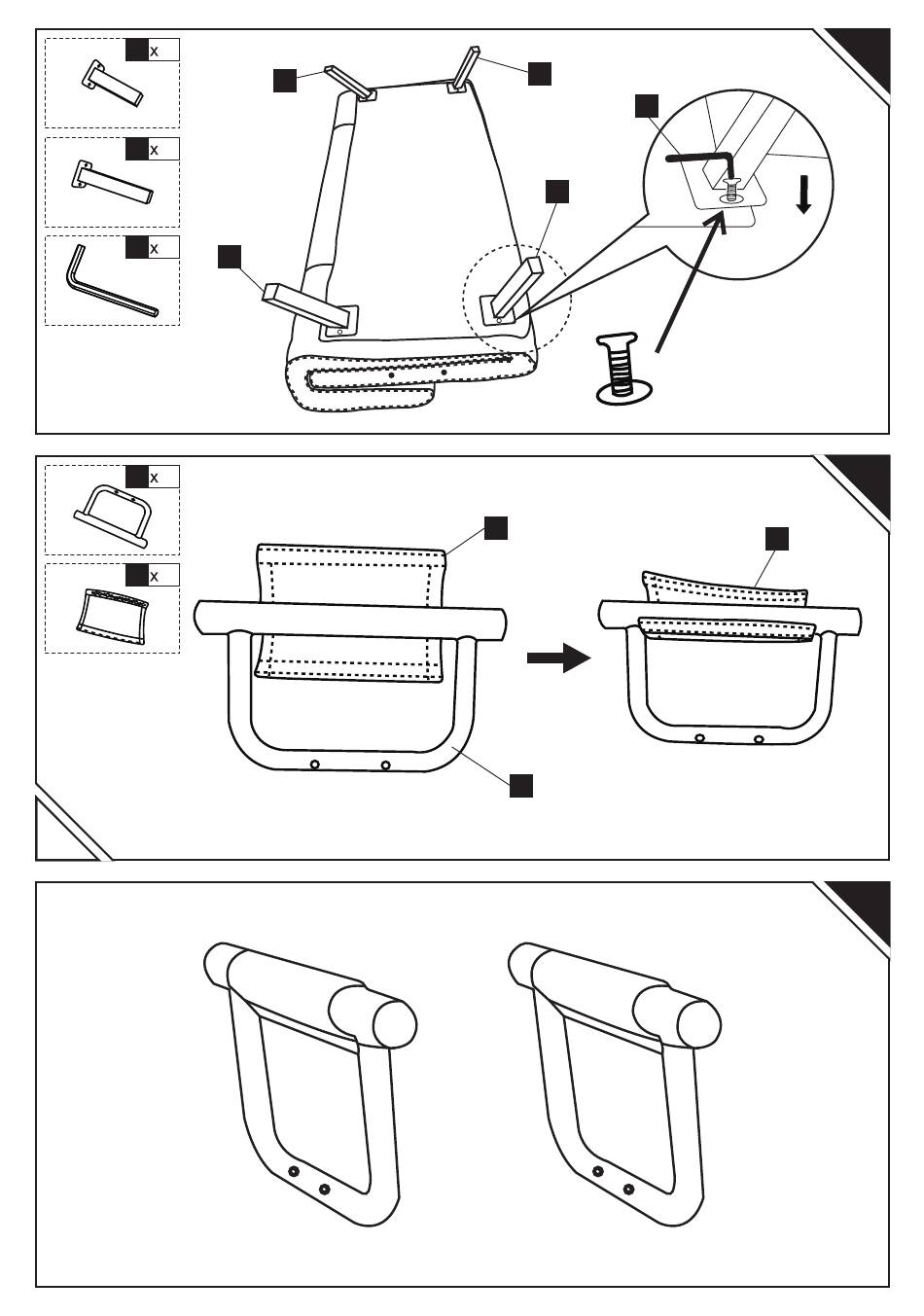 x

x

x

x

x