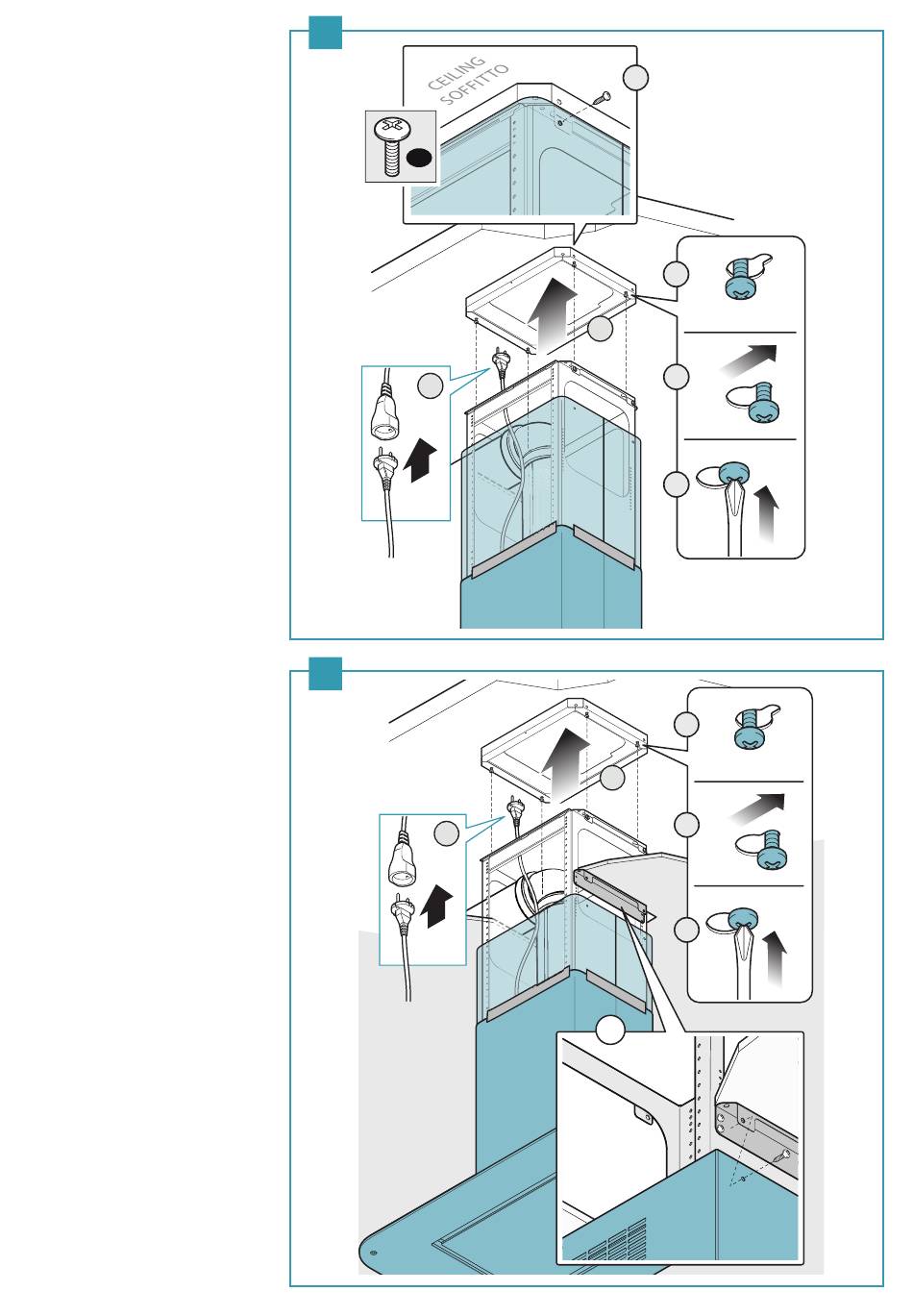 CEILING
SOFFITTO