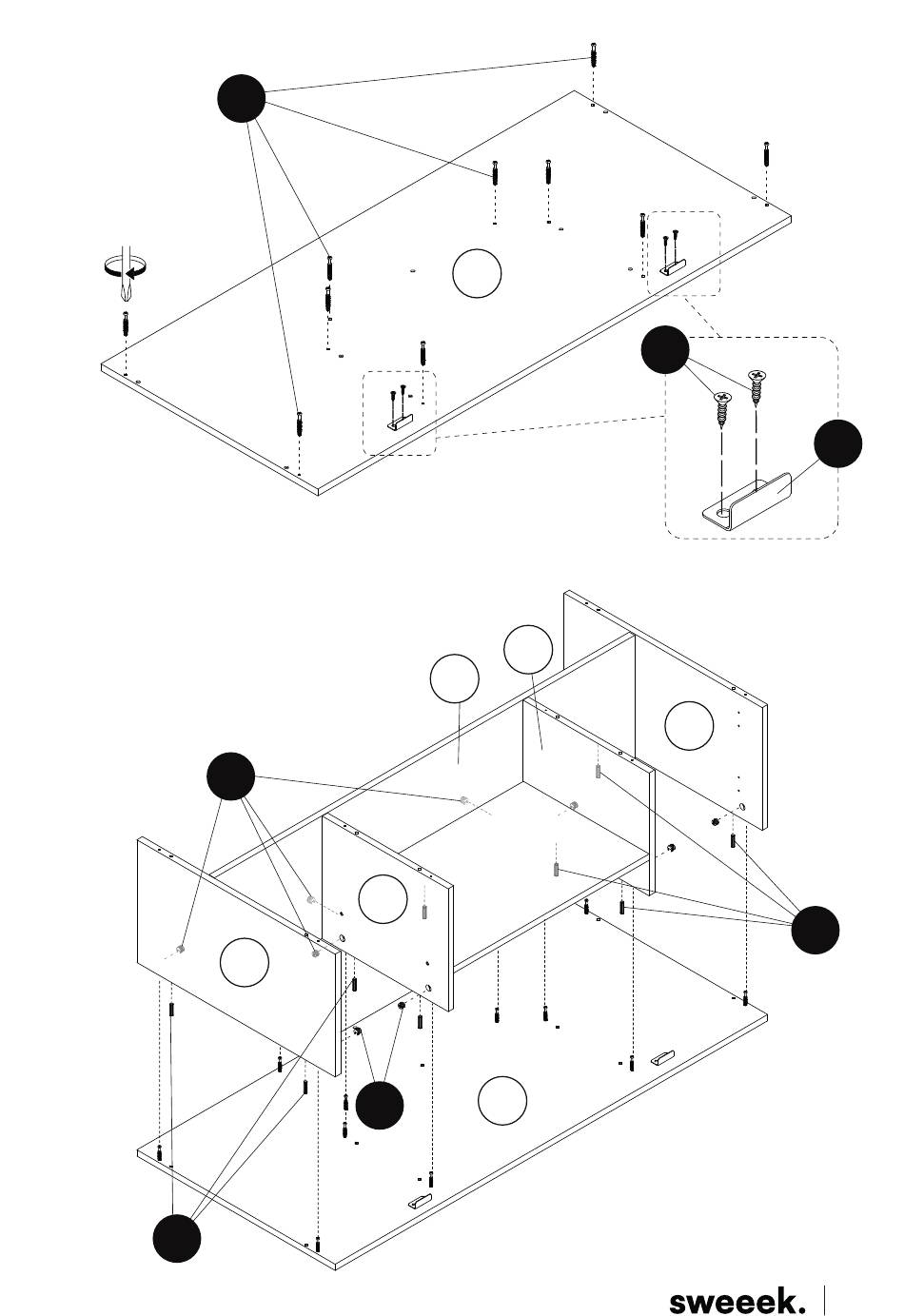 sweeek.