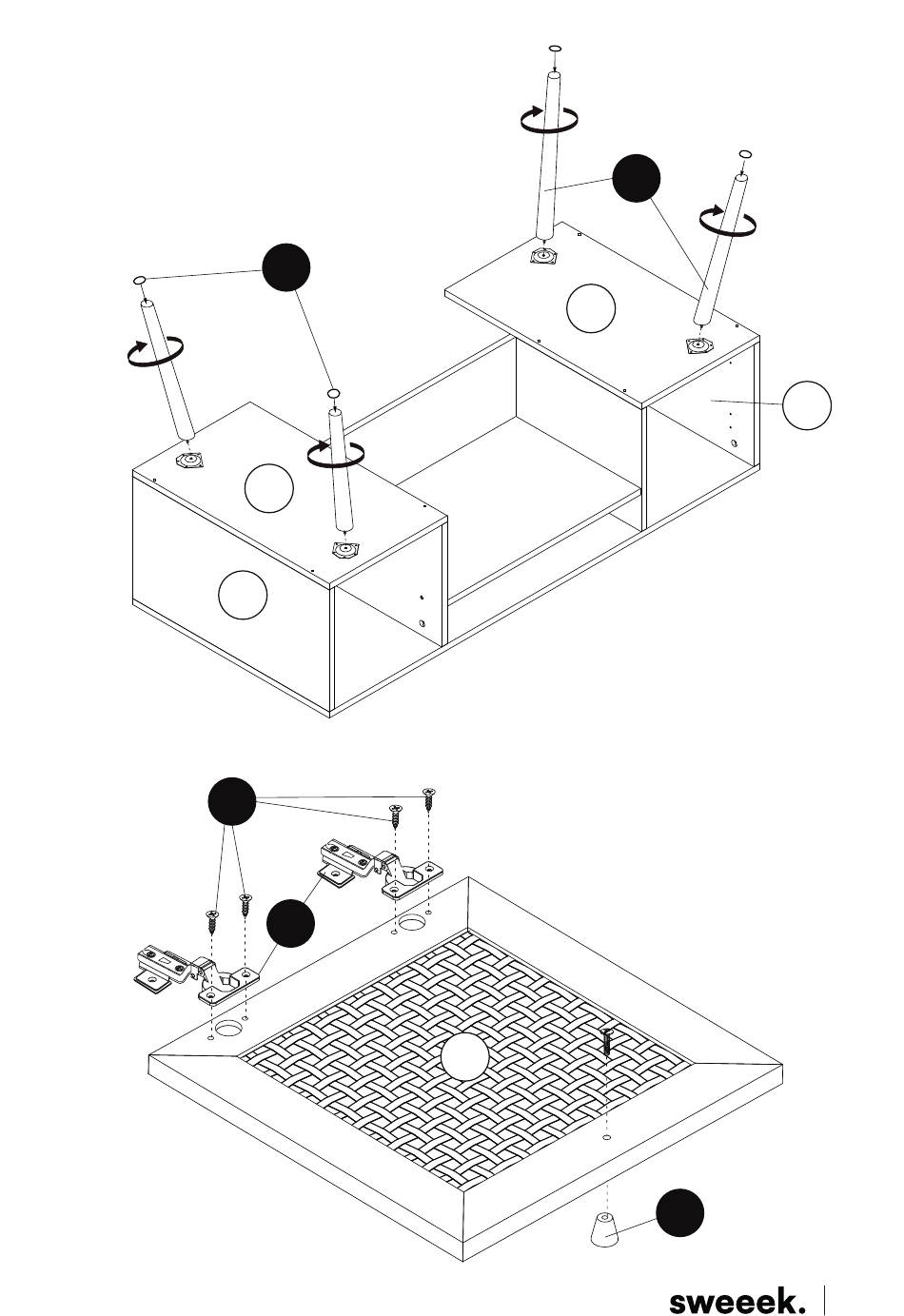 sweeek.