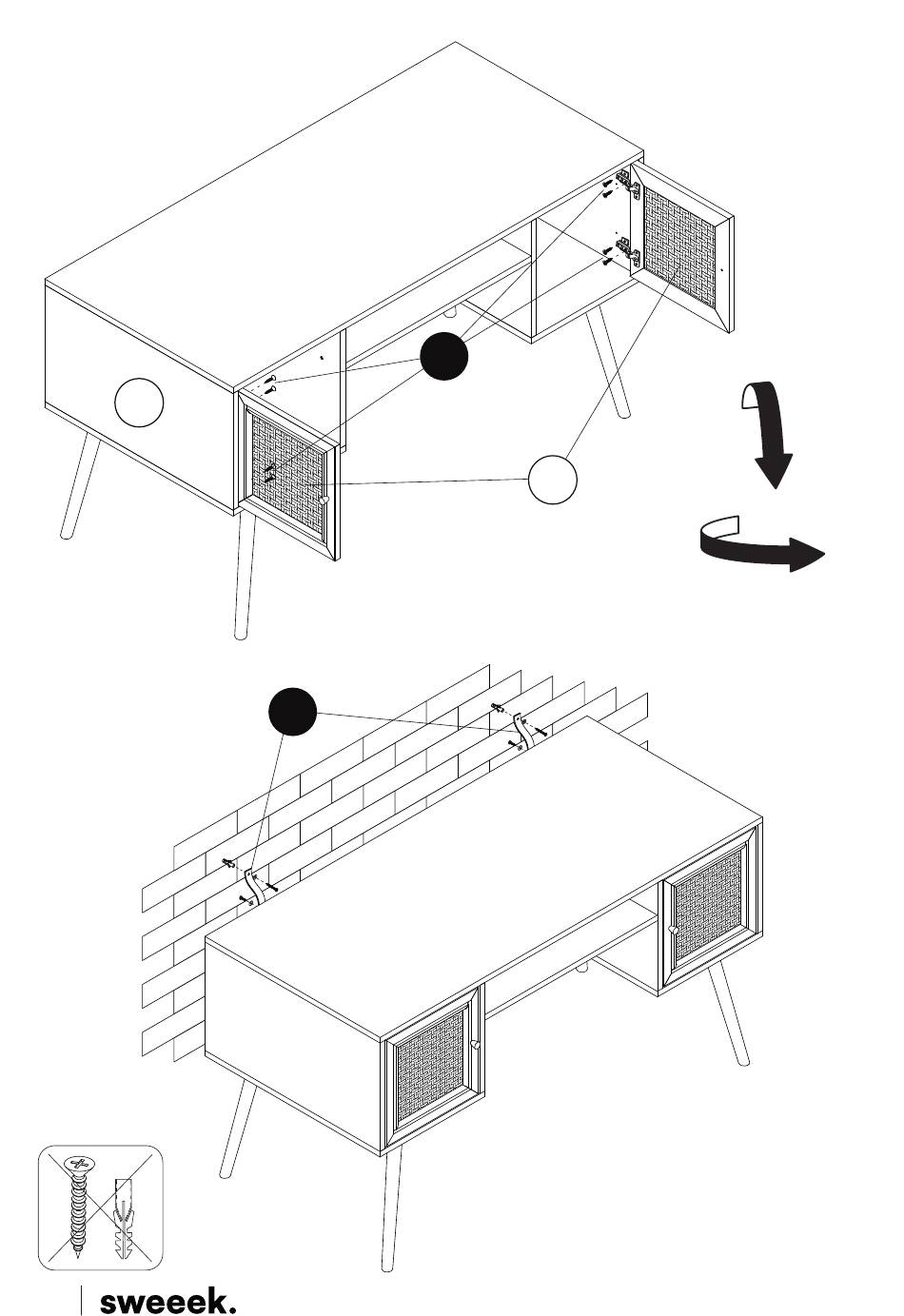 sweeek.