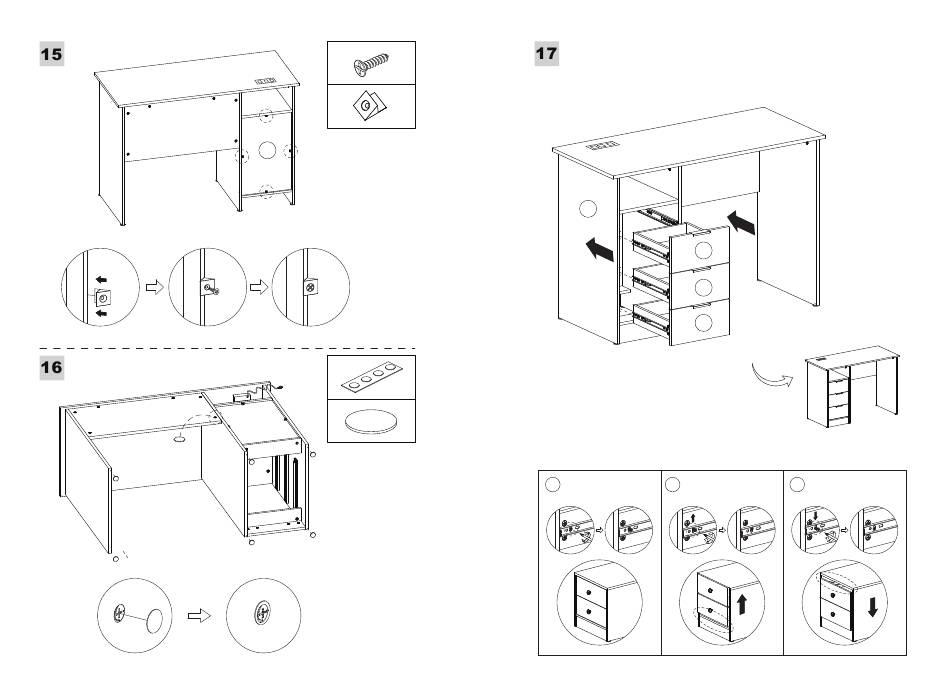 15

16

17