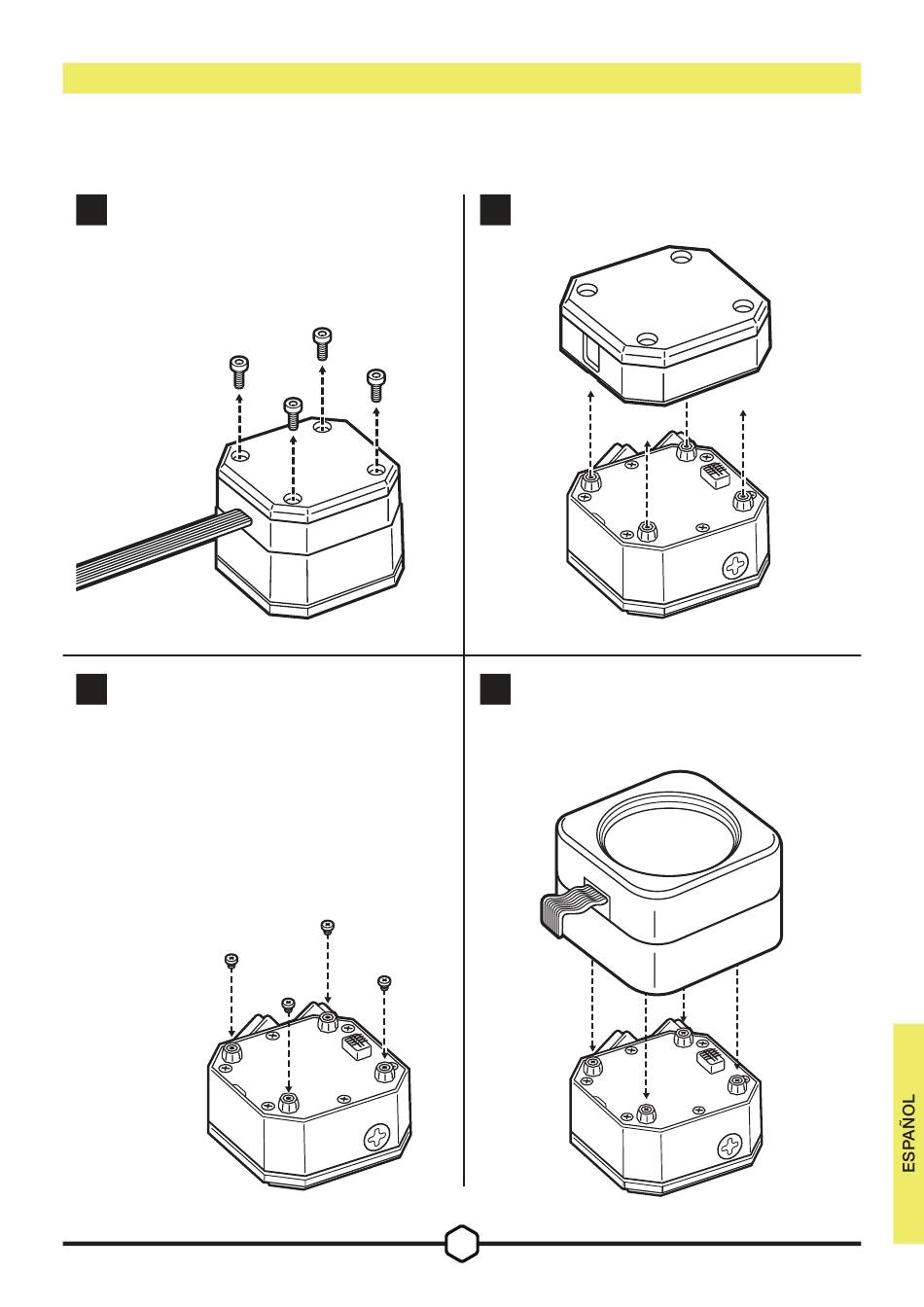 ESPAÑOL