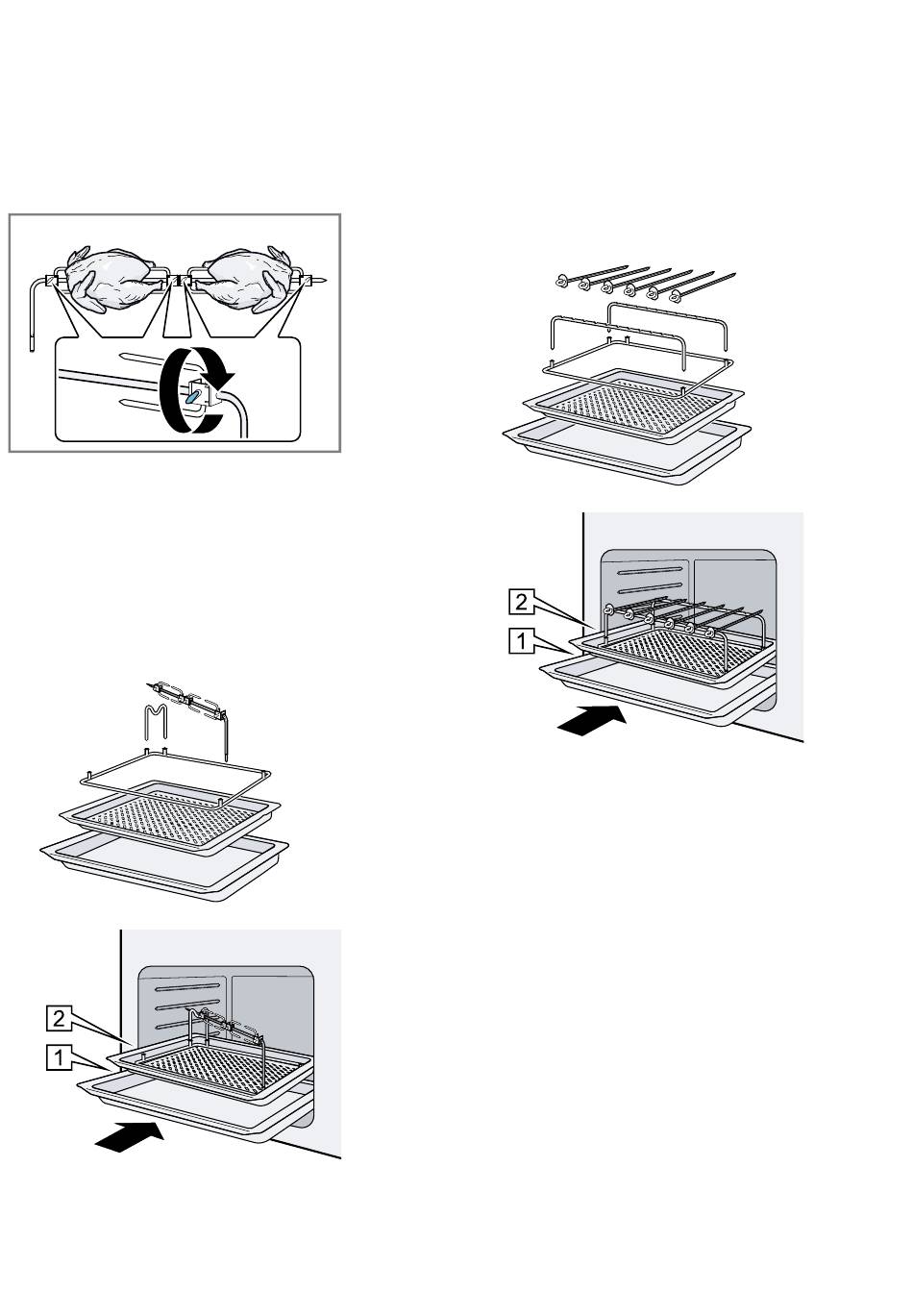 2
1
2
1