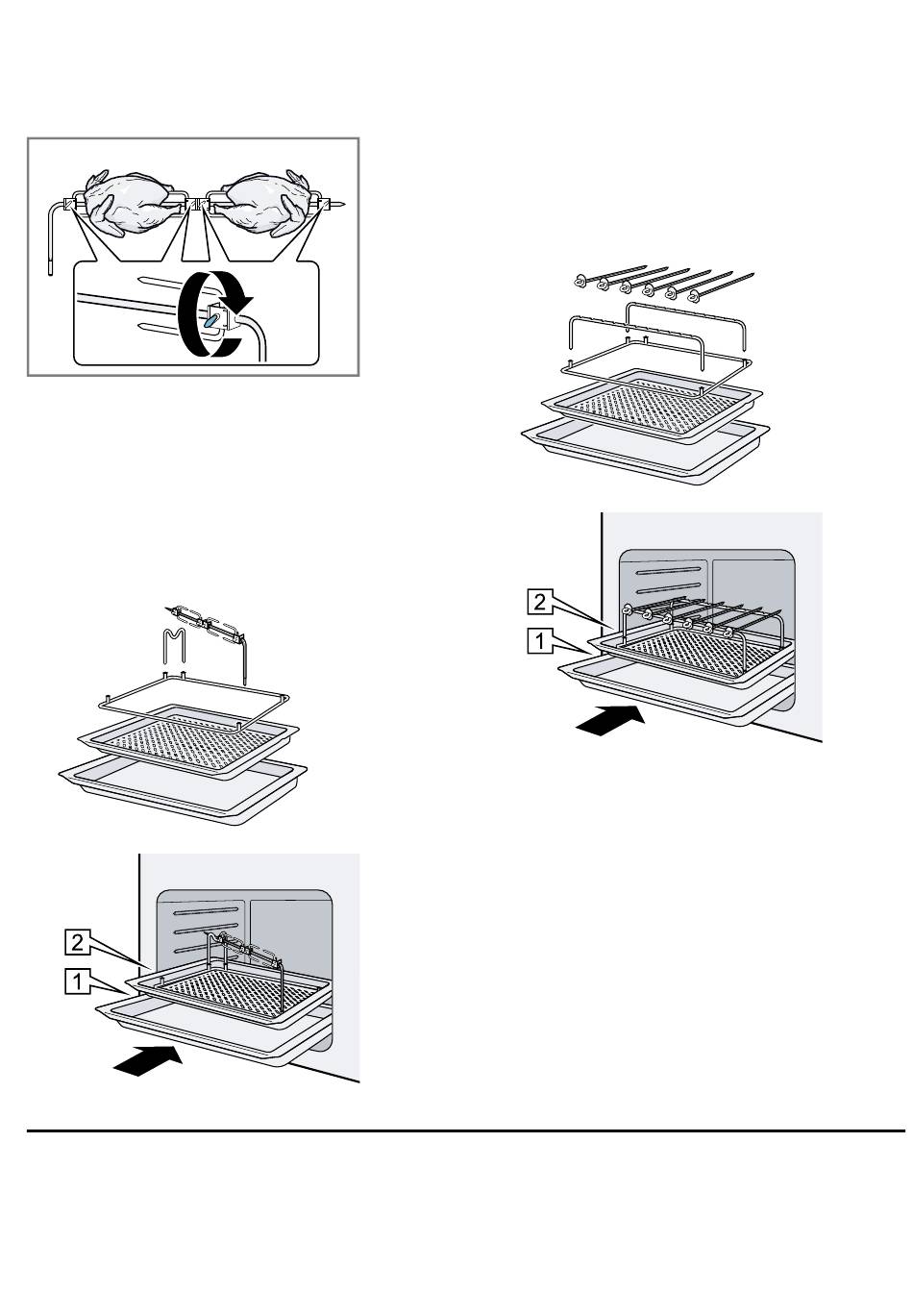 2
1

2
1