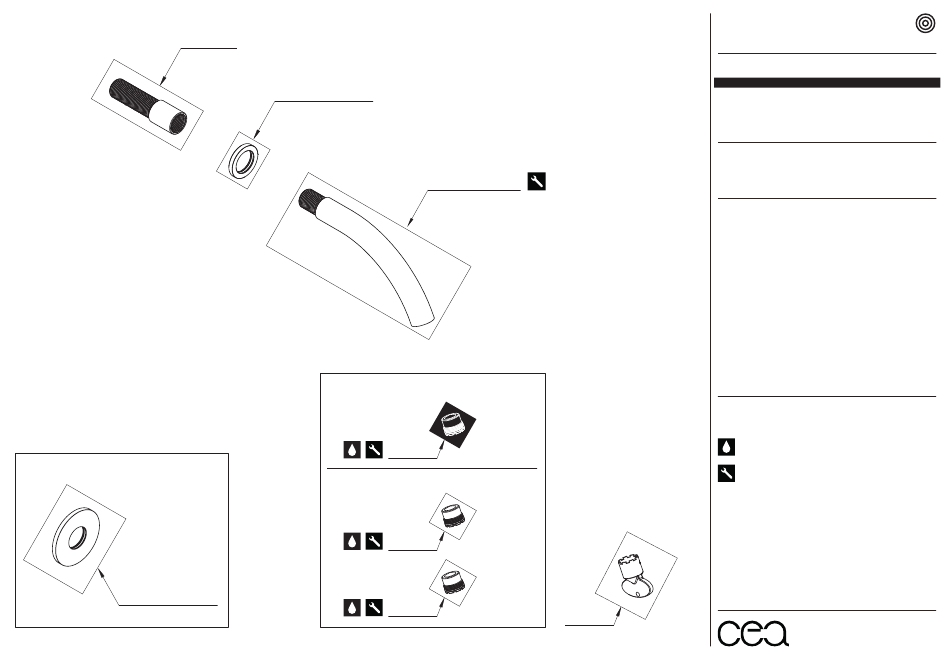 cea