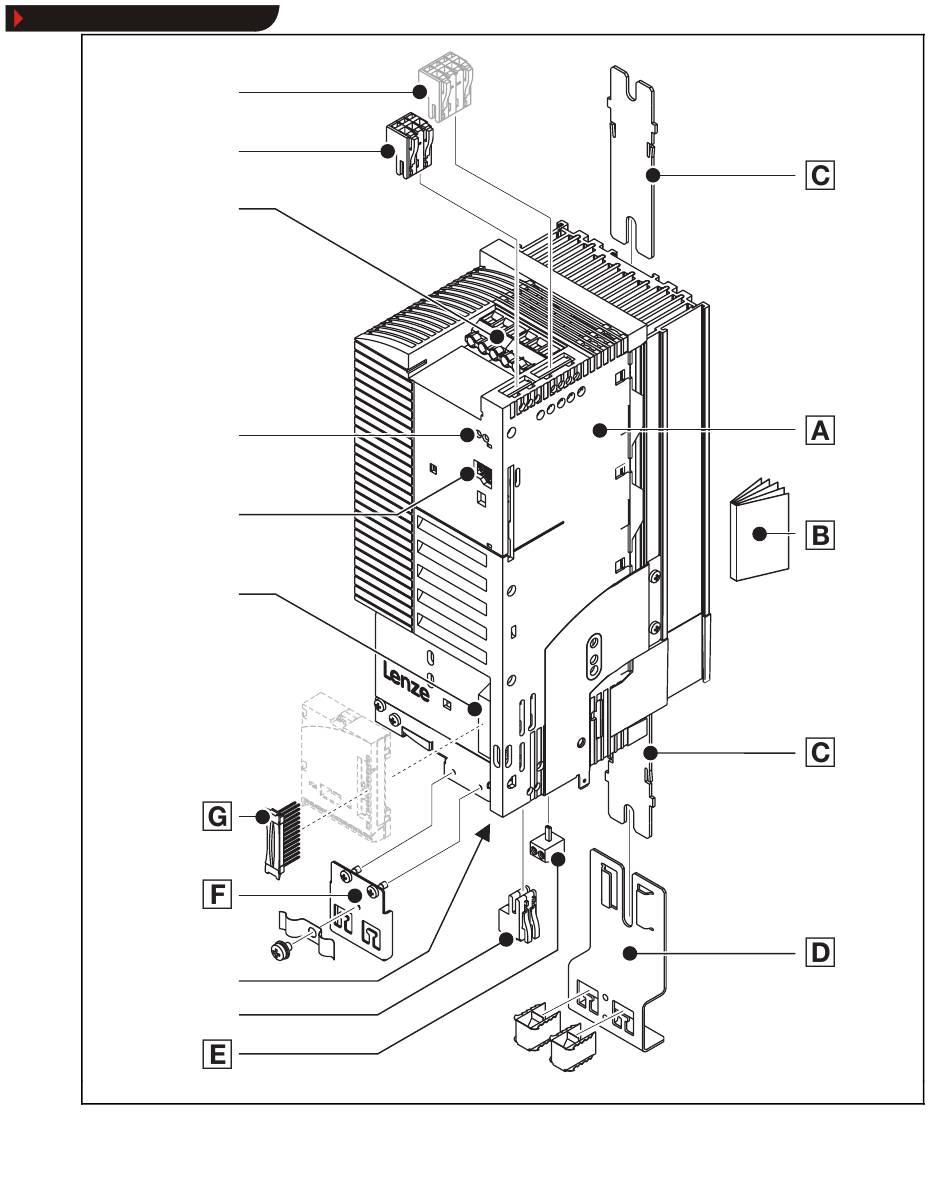 C

A

B

Lenze

C

G

F

D

E