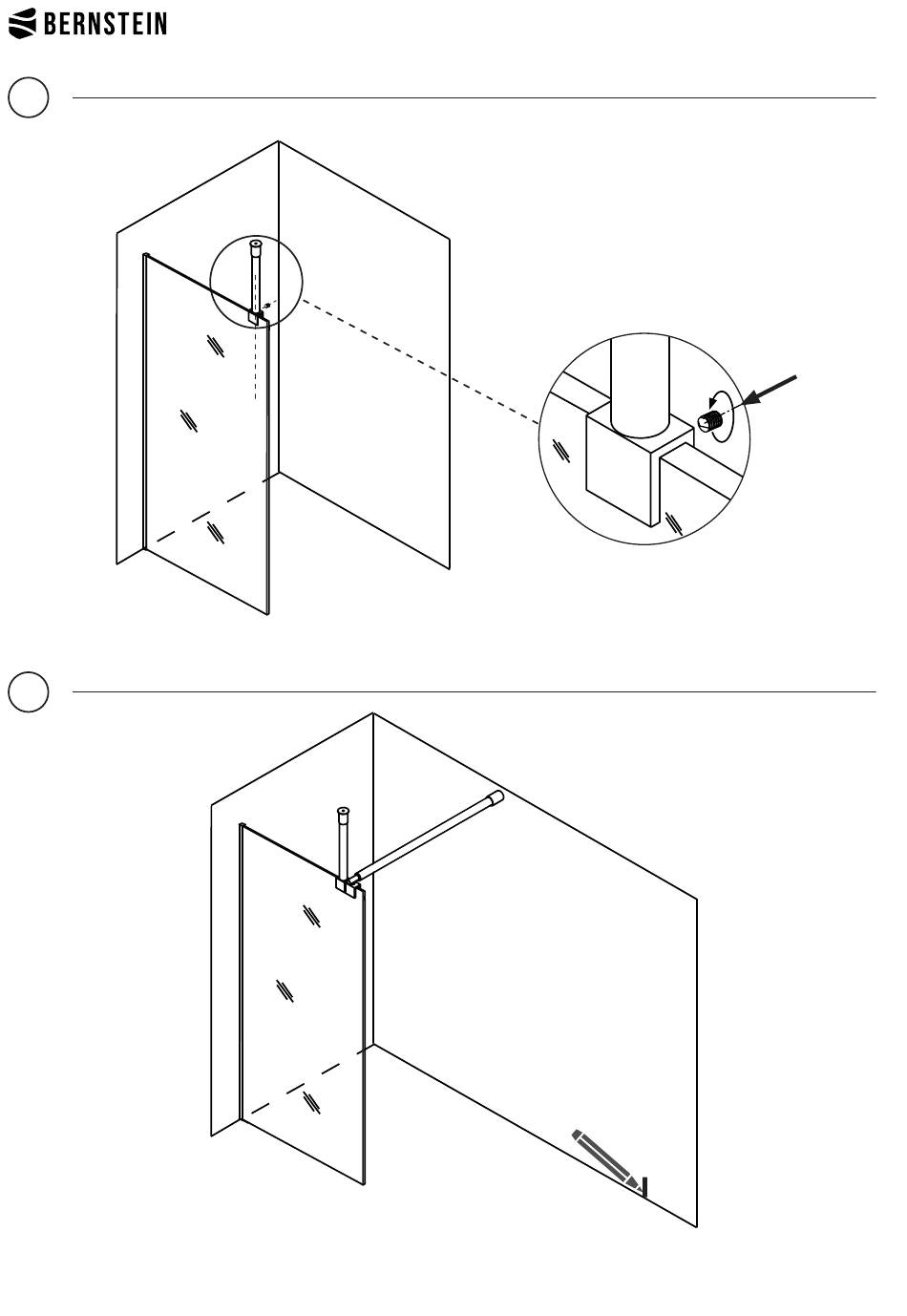 BERNSTEIN