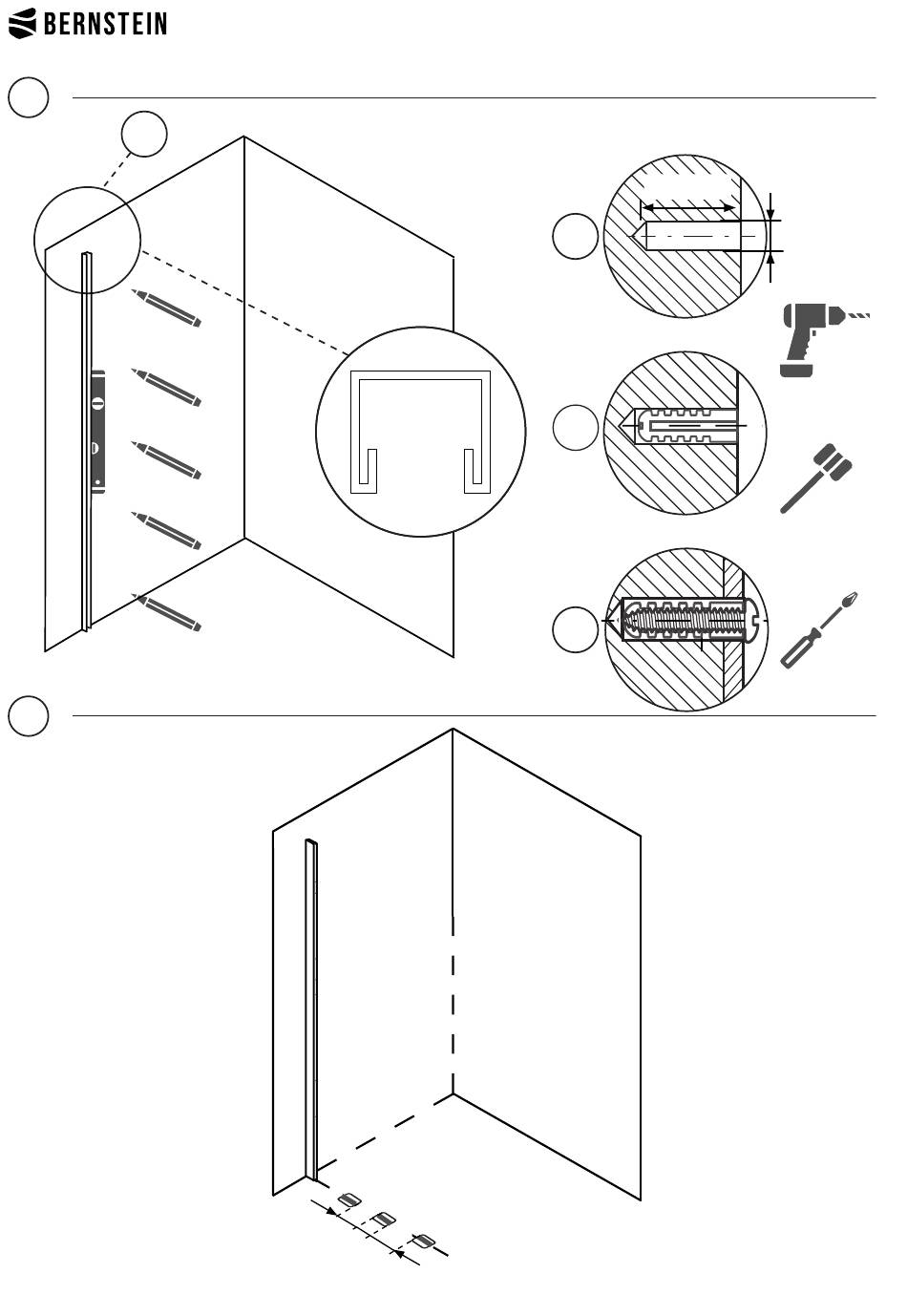 BERNSTEIN